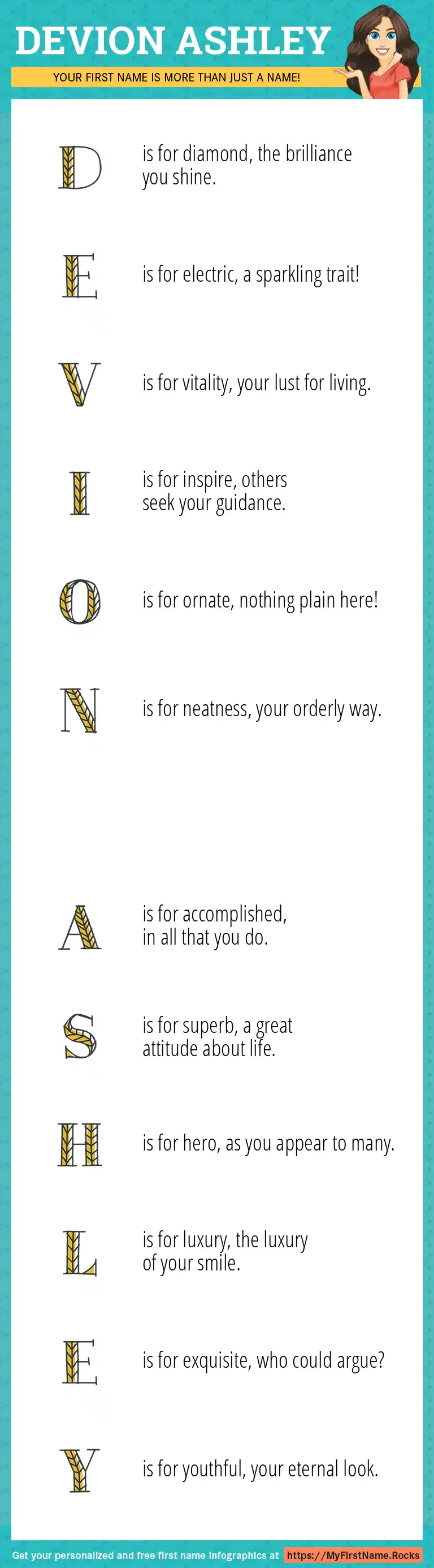 DEVION ASHLEY

YOUR FIRST NAME IS MORE THAN JUST A NAME!

D is for diamond, the brilliance you shine.

E is for electric, a sparkling trait!

V is for vitality, your lust for living.

I is for inspire, others seek your guidance.

O is for ornate, nothing plain here!

N is for neatness, your orderly way.

A is for accomplished, in all that you do.

S is for superb, a great attitude about life.

H is for hero, as you appear to many.

L is for luxury, the luxury of your smile.

E is for exquisite, who could argue?

Y is for youthful, your eternal look.

Get your personalized and free first name infographics at https://MyFirstName.Rocks