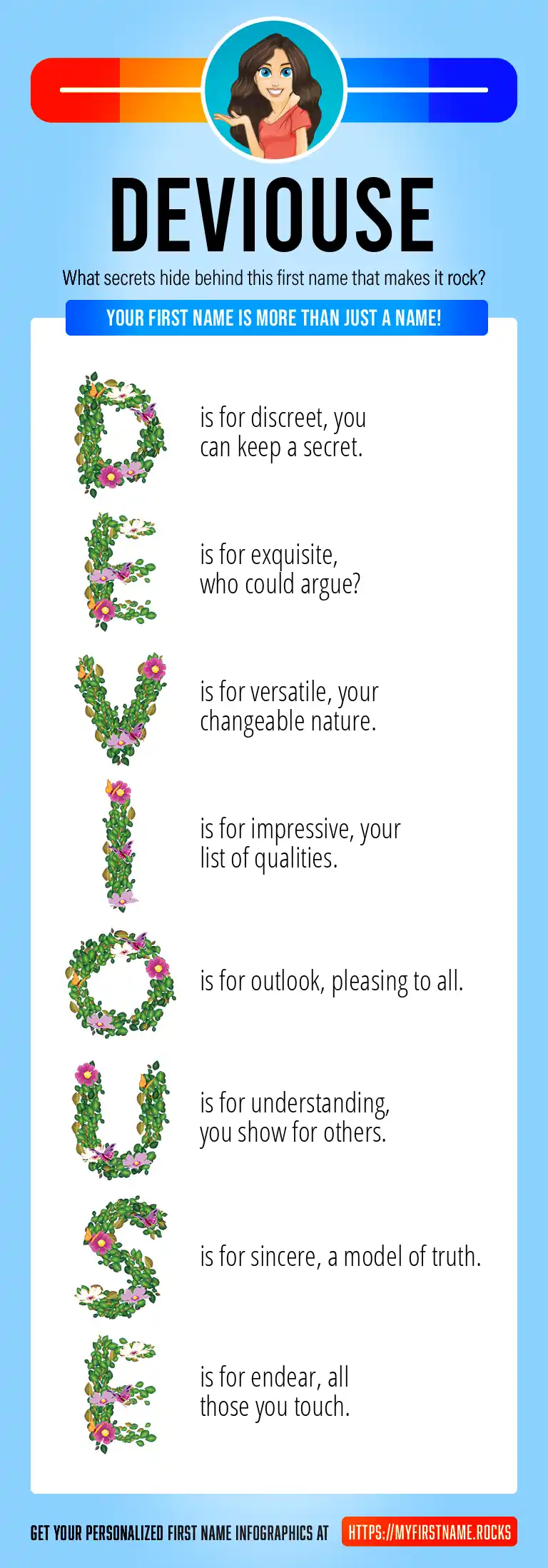 DEVIOUSE

What secrets hide behind this first name that makes it rock?

YOUR FIRST NAME IS MORE THAN JUST A NAME!

D is for discreet, you can keep a secret.

E is for exquisite, who could argue?

V is for versatile, your changeable nature.

I is for impressive, your list of qualities.

O is for outlook, pleasing to all.

U is for understanding, you show for others.

S is for sincere, a model of truth.

E is for endear, all those you touch.

GET YOUR PERSONALIZED FIRST NAME INFOGRAPHICS AT HTTPS://MYFIRSTNAME.ROCKS