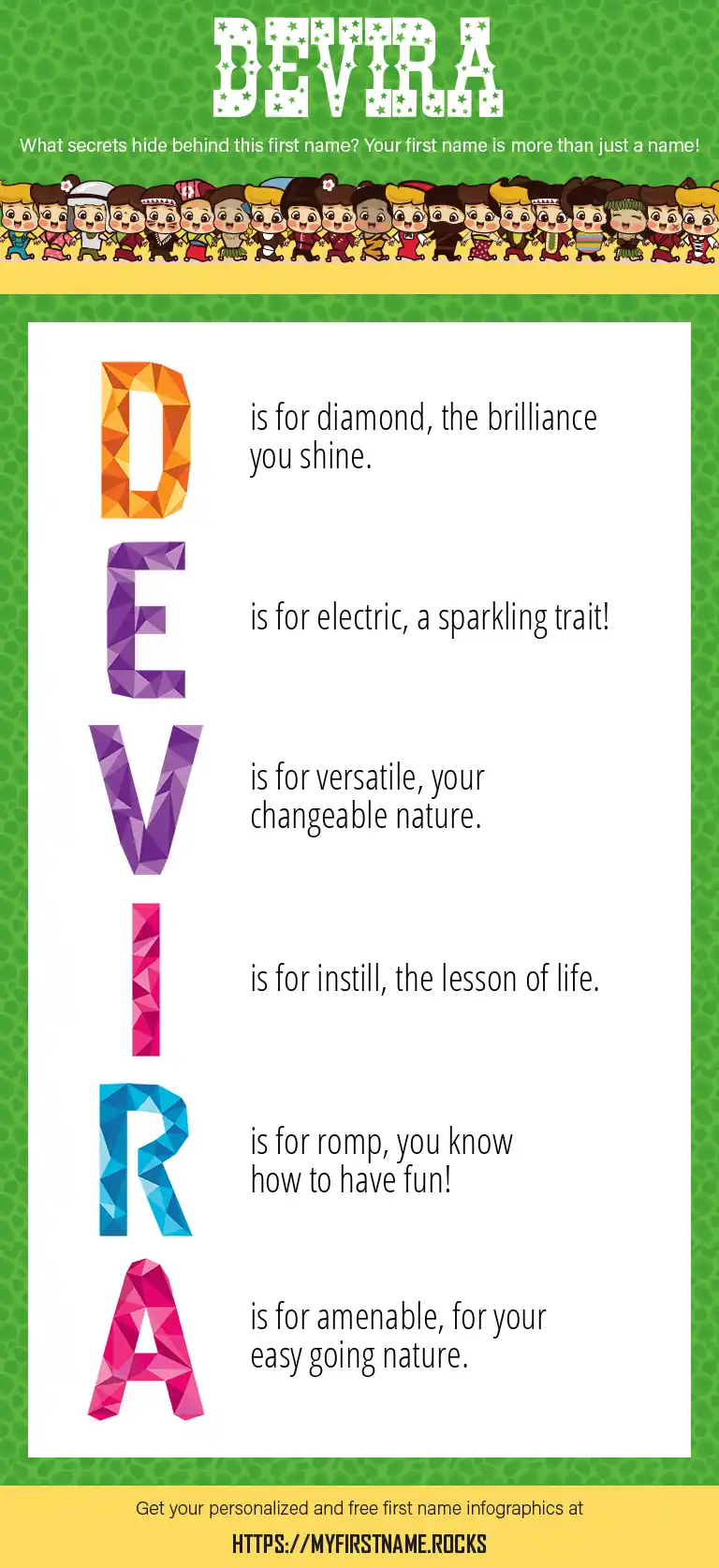 DEVIRA

What secrets hide behind this first name? Your first name is more than just a name!

D is for diamond, the brilliance you shine.

E is for electric, a sparkling trait!

V is for versatile, your changeable nature.

I is for instill, the lesson of life.

R is for romp, you know how to have fun!

A is for amenable, for your easy going nature.

Get your personalized and free first name infographics at

HTTPS://MYFIRSTNAME.ROCKS