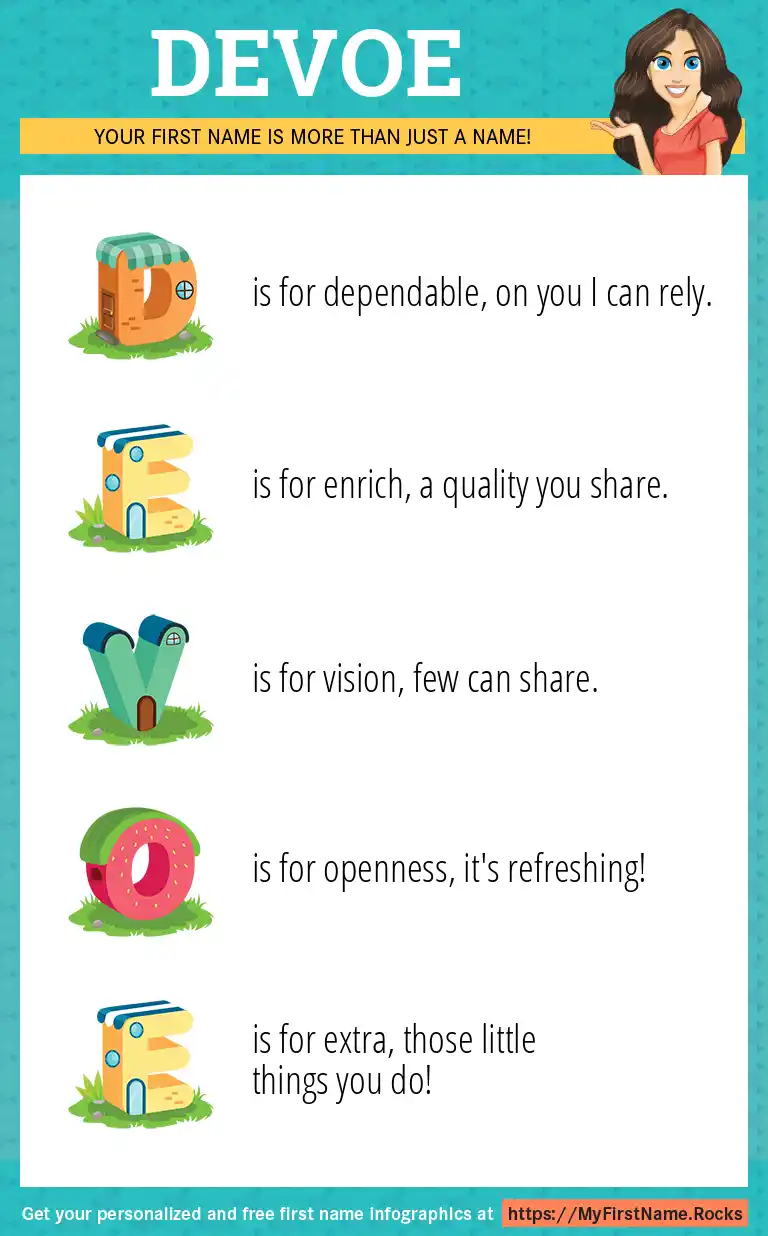 DEVOE

YOUR FIRST NAME IS MORE THAN JUST A NAME!

D is for dependable, on you I can rely.

E is for enrich, a quality you share.

V is for vision, few can share.

O is for openness, it's refreshing!

E is for extra, those little things you do!

Get your personalized and free first name infographics at https://MyFirstName.Rocks