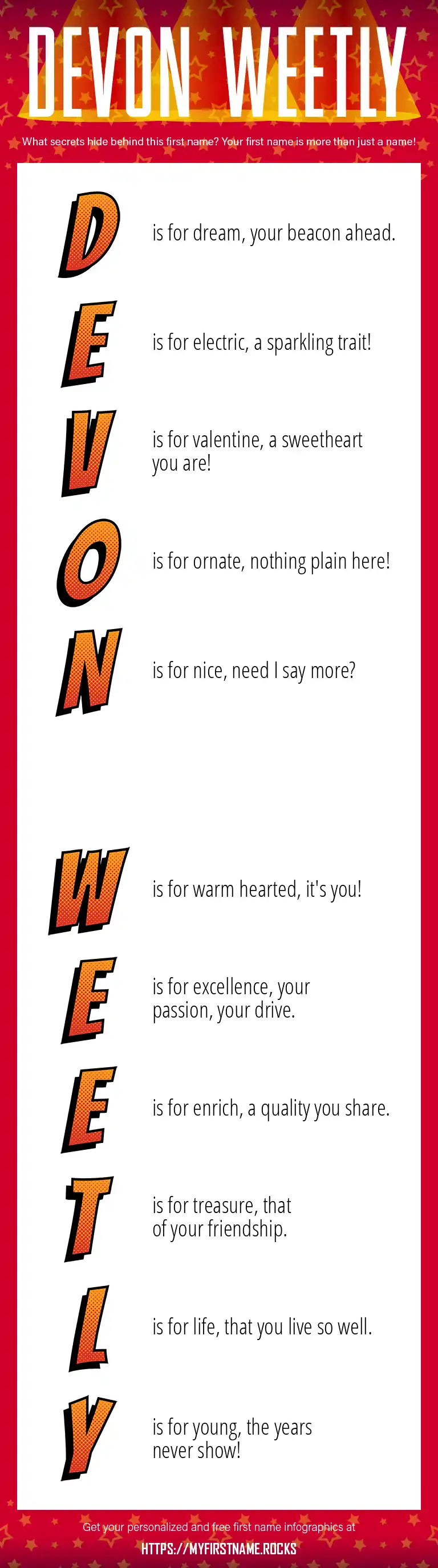 DEVON WEETLY

What secrets hide behind this first name? Your first name is more than just a name!

D is for dream, your beacon ahead.

E is for electric, a sparkling trait!

V is for valentine, a sweetheart you are!

O is for ornate, nothing plain here!

N is for nice, need I say more?

W is for warm hearted, it's you!

E is for excellence, your passion, your drive.

E is for enrich, a quality you share.

T is for treasure, that of your friendship.

L is for life, that you live so well.

Y is for young, the years never show!

Get your personalized and free first name infographics at

HTTPS://MYFIRSTNAME.ROCKS