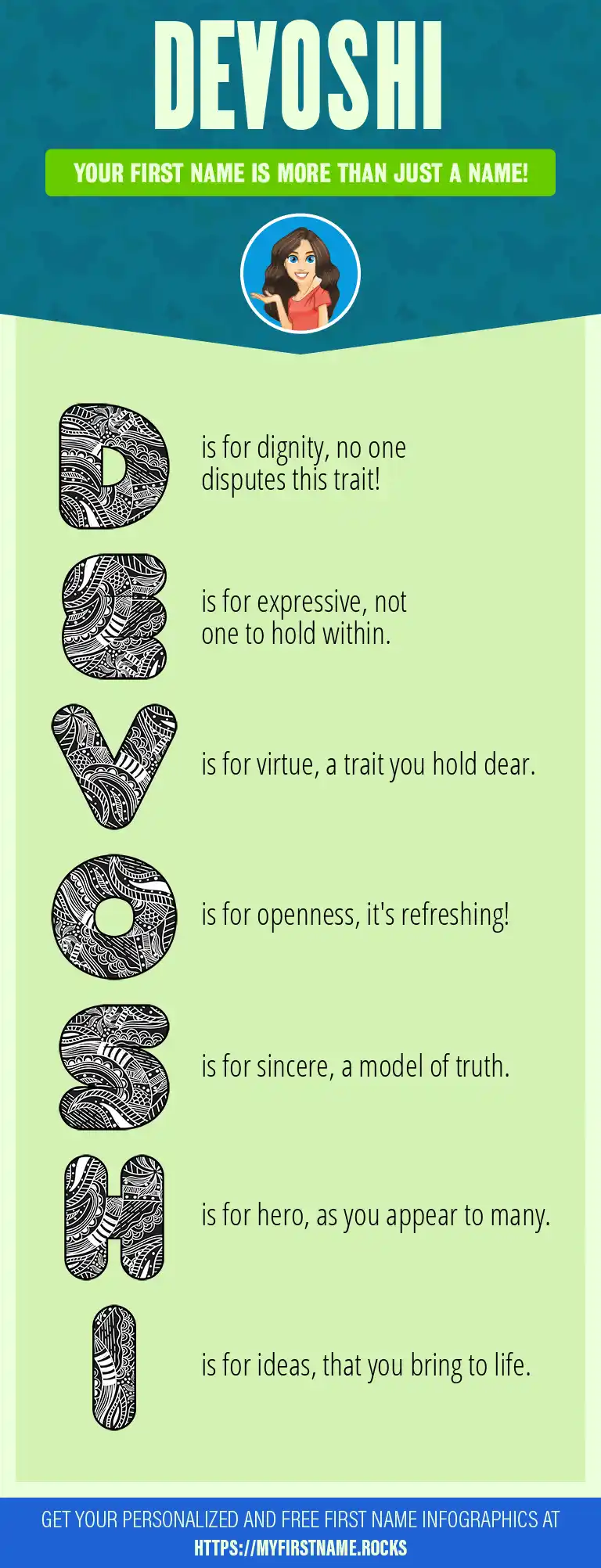 DEVOSHI

YOUR FIRST NAME IS MORE THAN JUST A NAME!

D is for dignity, no one disputes this trait!

E is for expressive, not one to hold within.

V is for virtue, a trait you hold dear.

O is for openness, it's refreshing!

S is for sincere, a model of truth.

H is for hero, as you appear to many.

I is for ideas, that you bring to life.

GET YOUR PERSONALIZED AND FREE FIRST NAME INFOGRAPHICS AT HTTPS://MYFIRSTNAME.ROCKS