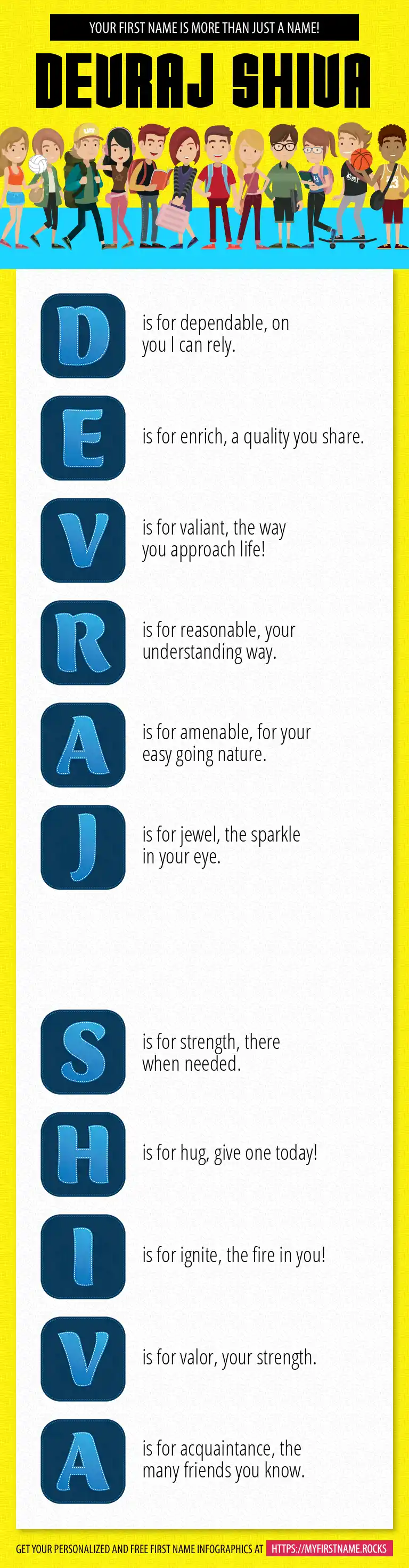 YOUR FIRST NAME IS MORE THAN JUST A NAME!

DEVRAJ SHIVA

D is for dependable, on you I can rely.

E is for enrich, a quality you share.

V is for valiant, the way you approach life!

R is for reasonable, your understanding way.

A is for amenable, for your easy going nature.

J is for jewel, the sparkle in your eye.

S is for strength, there when needed.

H is for hug, give one today!

I is for ignite, the fire in you!

V is for valor, your strength.

A is for acquaintance, the many friends you know.

GET YOUR PERSONALIZED AND FREE FIRST NAME INFOGRAPHICS AT HTTPS://MYFIRSTNAME.ROCKS