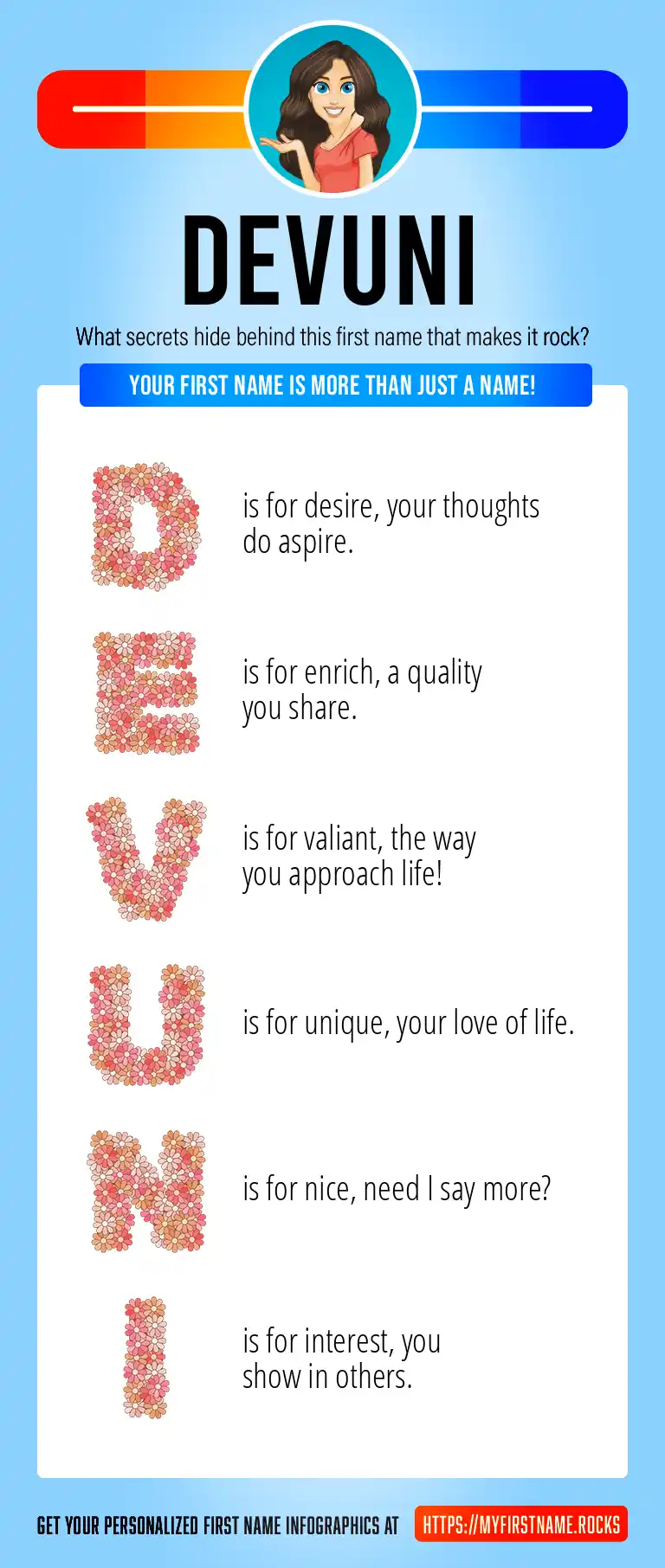 DEVUNI

What secrets hide behind this first name that makes it rock?

YOUR FIRST NAME IS MORE THAN JUST A NAME!

D is for desire, your thoughts do aspire.

E is for enrich, a quality you share.

V is for valiant, the way you approach life!

U is for unique, your love of life.

N is for nice, need I say more?

I is for interest, you show in others.

GET YOUR PERSONALIZED FIRST NAME INFOGRAPHICS AT HTTPS://MYFIRSTNAME.ROCKS