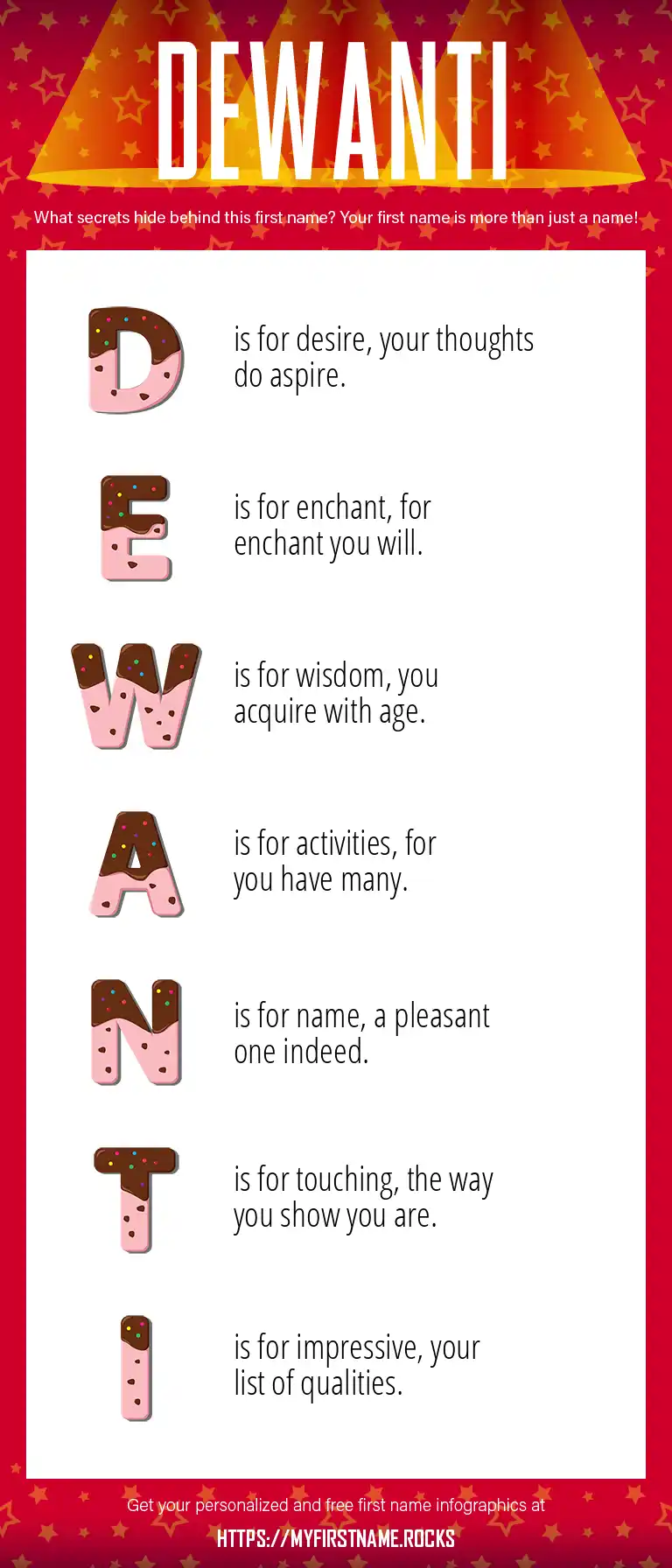 DEWANTI

What secrets hide behind this first name? Your first name is more than just a name!

D is for desire, your thoughts do aspire.

E is for enchant, for enchant you will.

W is for wisdom, you acquire with age.

A is for activities, for you have many.

N is for name, a pleasant one indeed.

T is for touching, the way you show you are.

I is for impressive, your list of qualities.

Get your personalized and free first name infographics at

HTTPS://MYFIRSTNAME.ROCKS