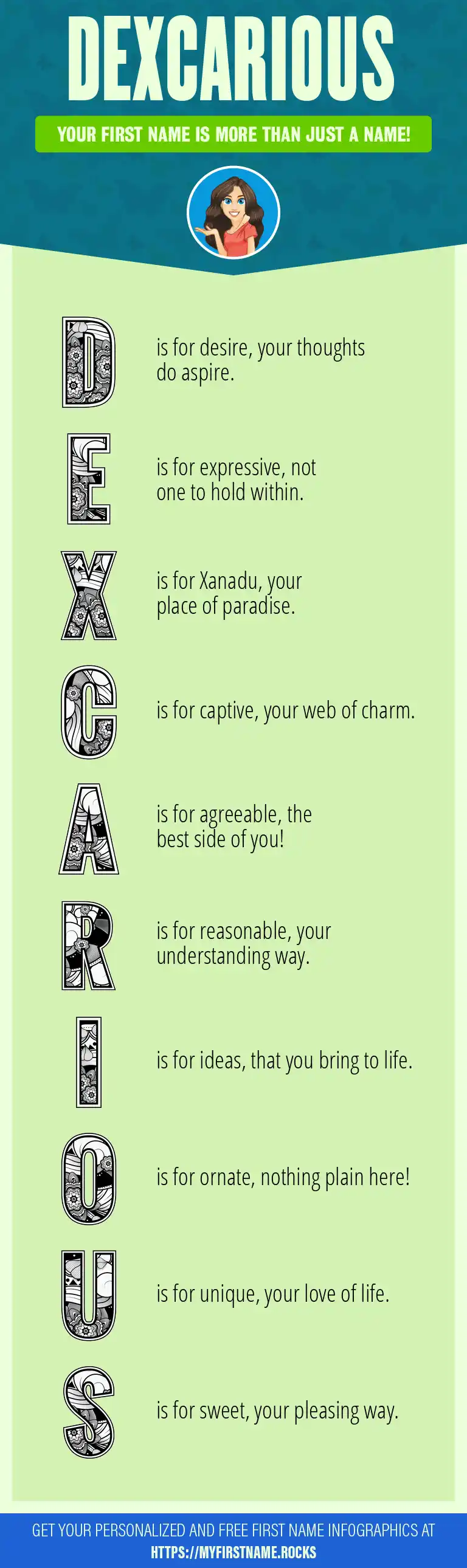 DEXCARIOUS

YOUR FIRST NAME IS MORE THAN JUST A NAME!

D is for desire, your thoughts do aspire.

E is for expressive, not one to hold within.

X is for Xanadu, your place of paradise.

C is for captive, your web of charm.

A is for agreeable, the best side of you!

R is for reasonable, your understanding way.

I is for ideas, that you bring to life.

O is for ornate, nothing plain here!

U is for unique, your love of life.

S is for sweet, your pleasing way.

GET YOUR PERSONALIZED AND FREE FIRST NAME INFOGRAPHICS AT HTTPS://MYFIRSTNAME.ROCKS