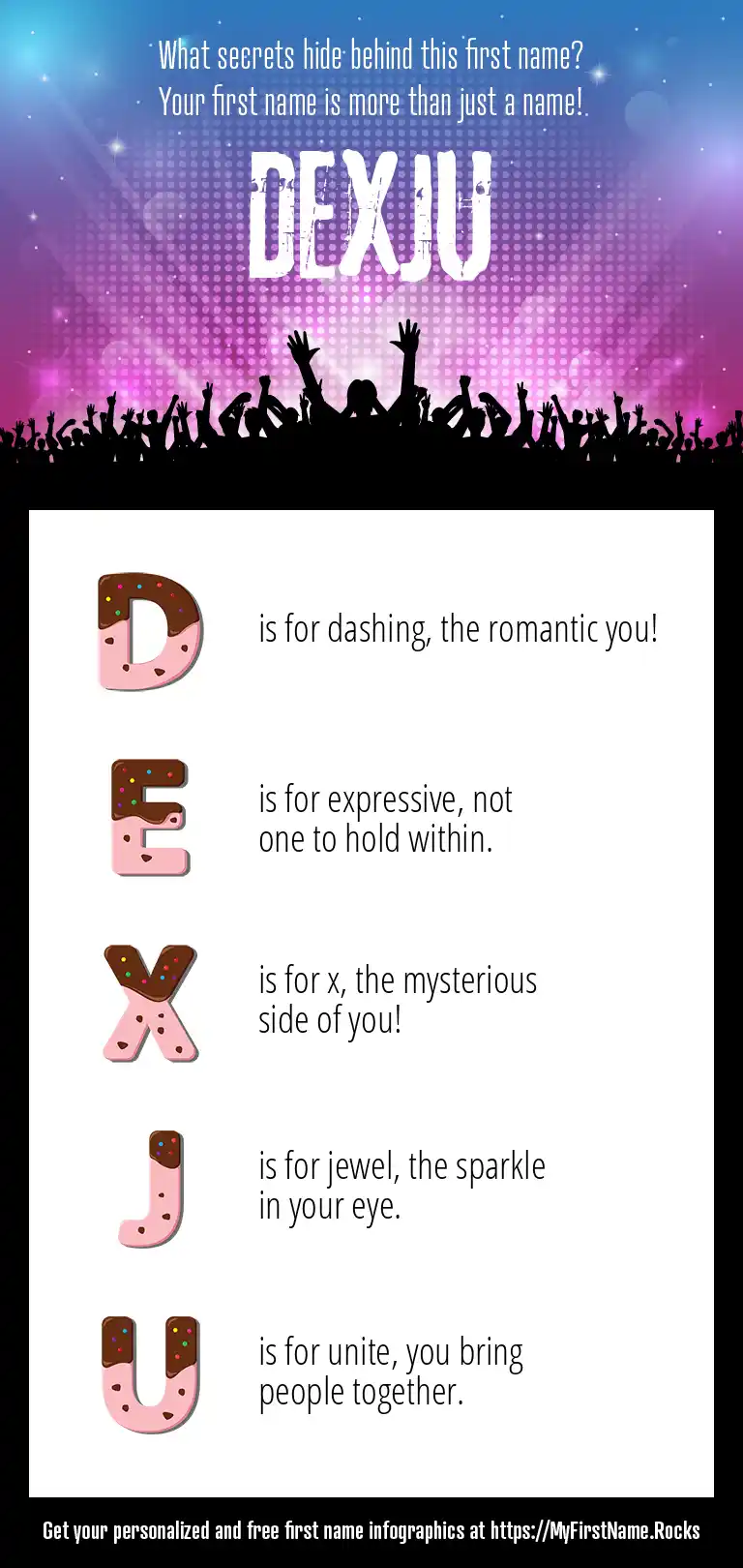 What secrets hide behind this first name?
Your first name is more than just a name!

DEXJU

D is for dashing, the romantic you!

E is for expressive, not one to hold within.

X is for x, the mysterious side of you!

J is for jewel, the sparkle in your eye.

U is for unite, you bring people together.

Get your personalized and free first name infographics at https://MyFirstName.Rocks