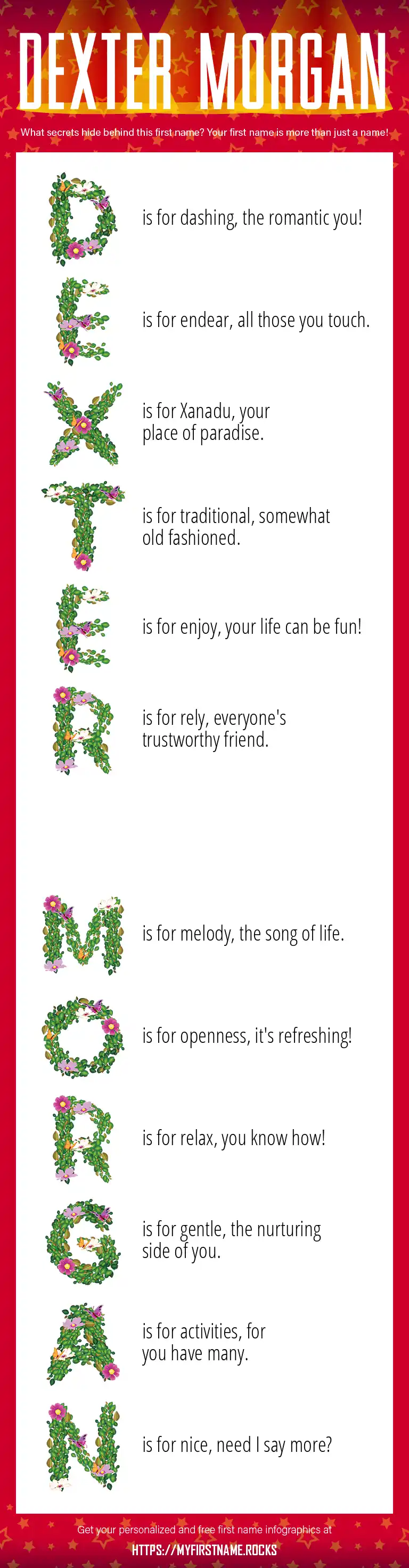 DEXTER MORGAN

What secrets hide behind this first name? Your first name is more than just a name!

D is for dashing, the romantic you!

E is for endear, all those you touch.

X is for Xanadu, your place of paradise.

T is for traditional, somewhat old fashioned.

E is for enjoy, your life can be fun!

R is for rely, everyone's trustworthy friend.

M is for melody, the song of life.

O is for openness, it's refreshing!

R is for relax, you know how!

G is for gentle, the nurturing side of you.

A is for activities, for you have many.

N is for nice, need I say more?

Get your personalized and free first name infographics at

HTTPS://MYFIRSTNAME.ROCKS