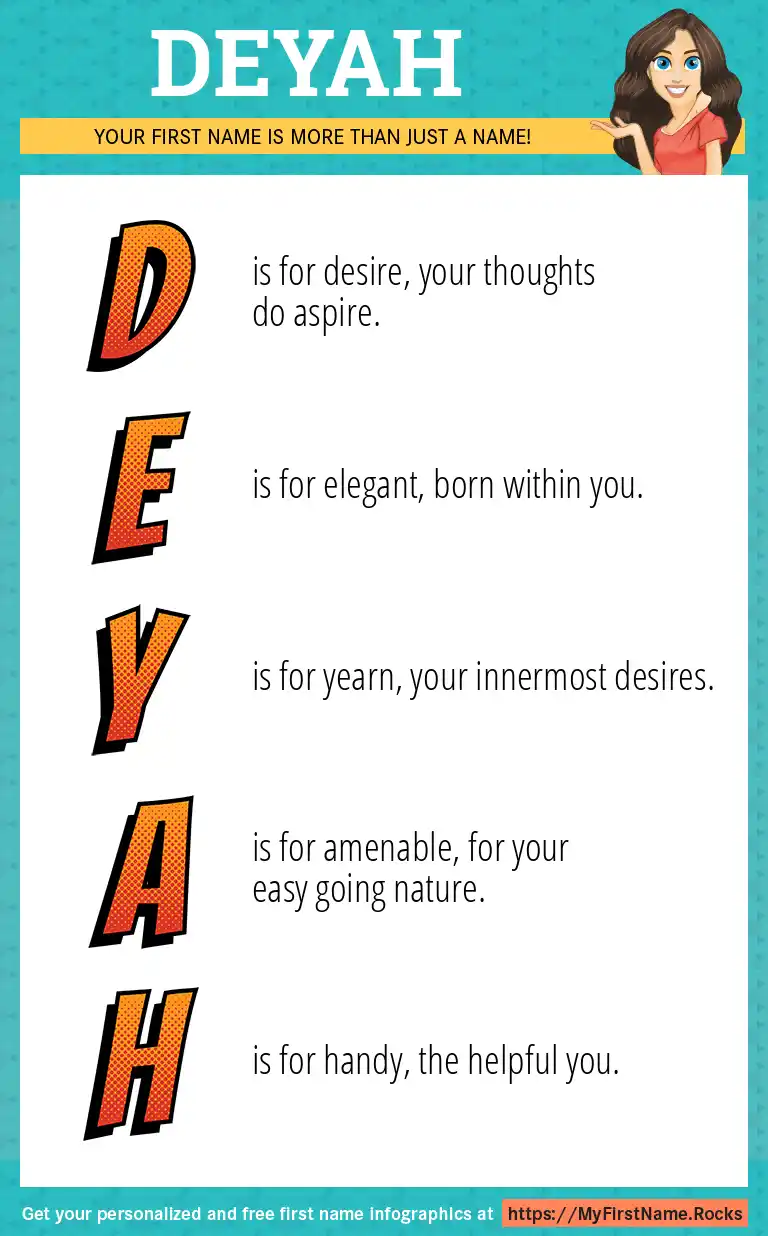 DEYAH

YOUR FIRST NAME IS MORE THAN JUST A NAME!

D is for desire, your thoughts do aspire.

E is for elegant, born within you.

Y is for yearn, your innermost desires.

A is for amenable, for your easy going nature.

H is for handy, the helpful you.

Get your personalized and free first name infographics at https://MyFirstName.Rocks