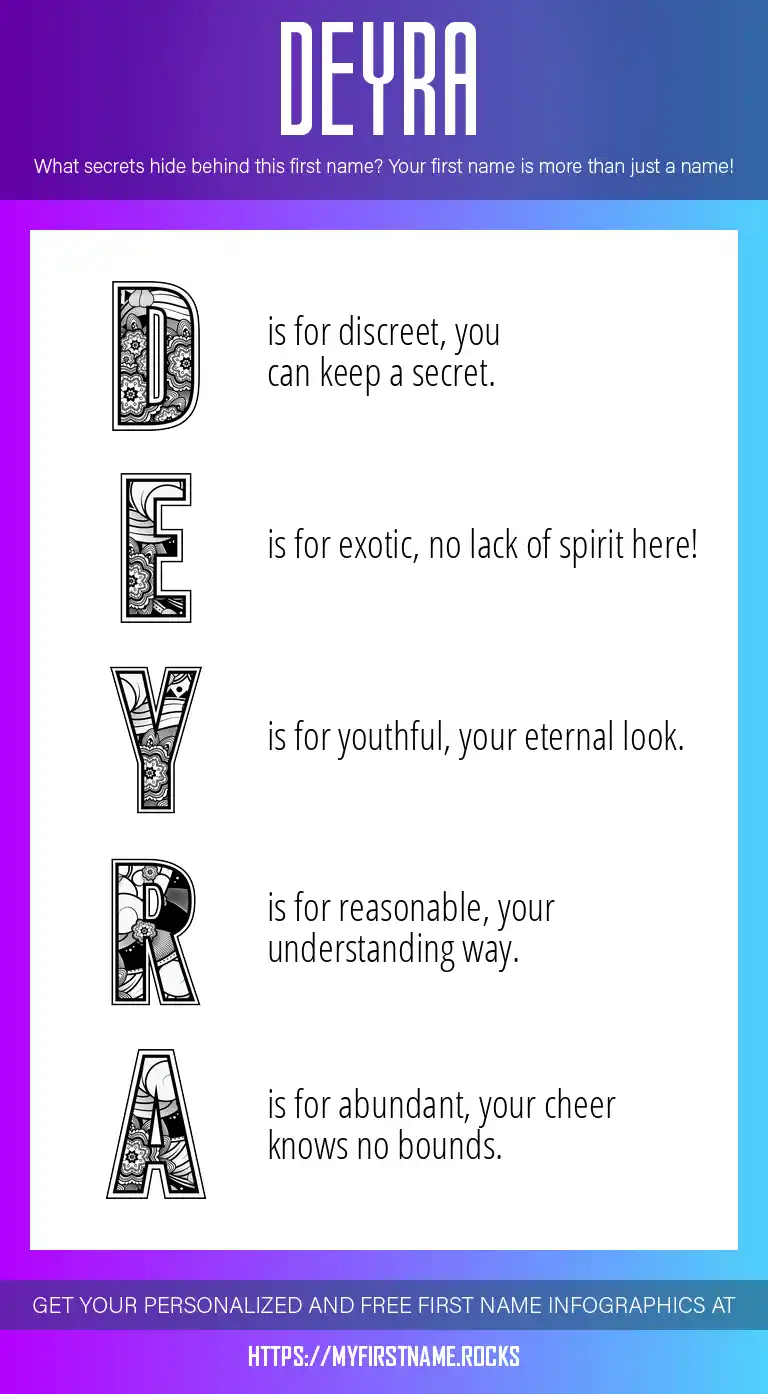 DEYRA

What secrets hide behind this first name? Your first name is more than just a name!

D is for discreet, you can keep a secret.

E is for exotic, no lack of spirit here!

Y is for youthful, your eternal look.

R is for reasonable, your understanding way.

A is for abundant, your cheer knows no bounds.

GET YOUR PERSONALIZED AND FREE FIRST NAME INFOGRAPHICS AT

HTTPS://MYFIRSTNAME.ROCKS