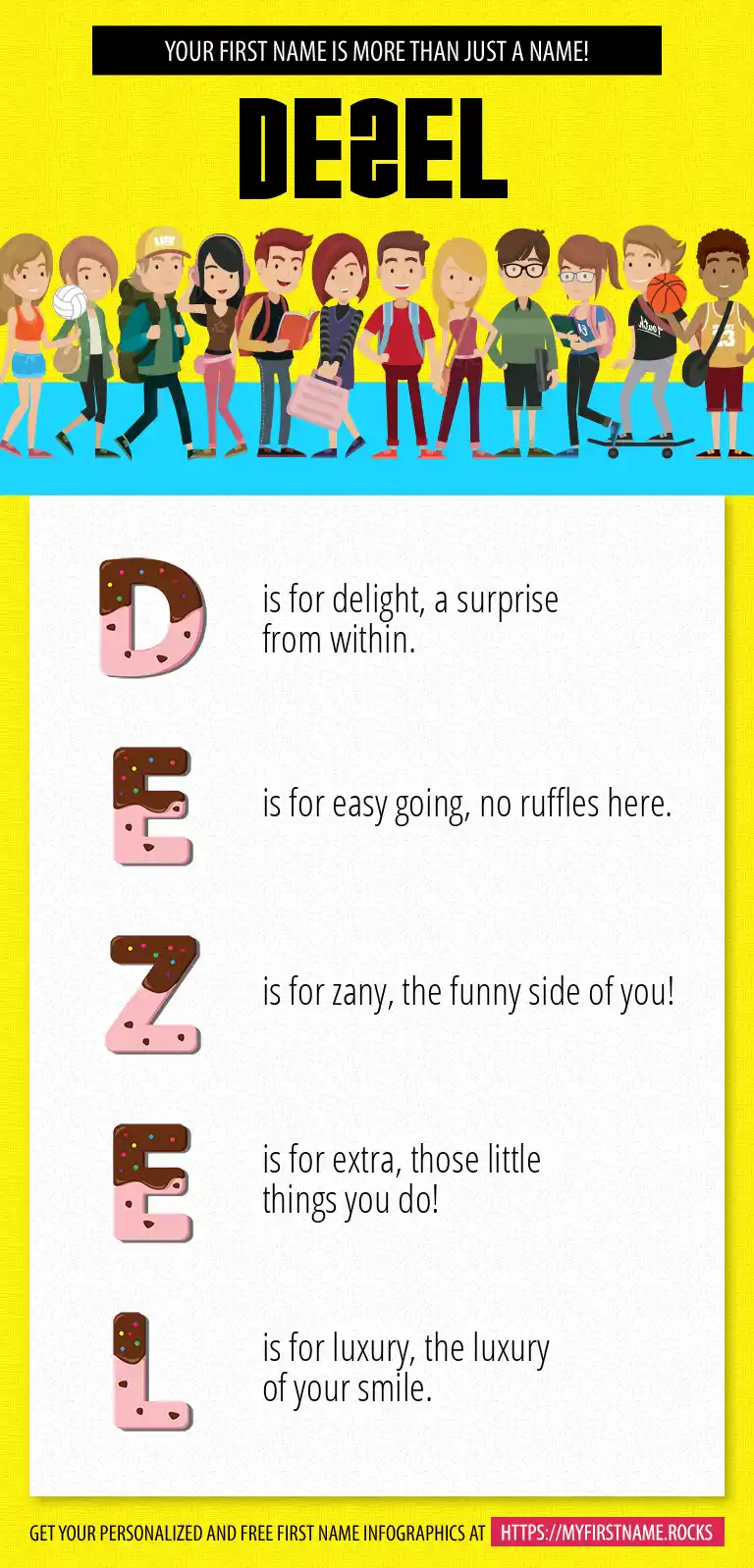 YOUR FIRST NAME IS MORE THAN JUST A NAME!

DEZEL

D is for delight, a surprise from within.

E is for easy going, no ruffles here.

Z is for zany, the funny side of you!

E is for extra, those little things you do!

L is for luxury, the luxury of your smile.

GET YOUR PERSONALIZED AND FREE FIRST NAME INFOGRAPHICS AT HTTPS://MYFIRSTNAME.ROCKS