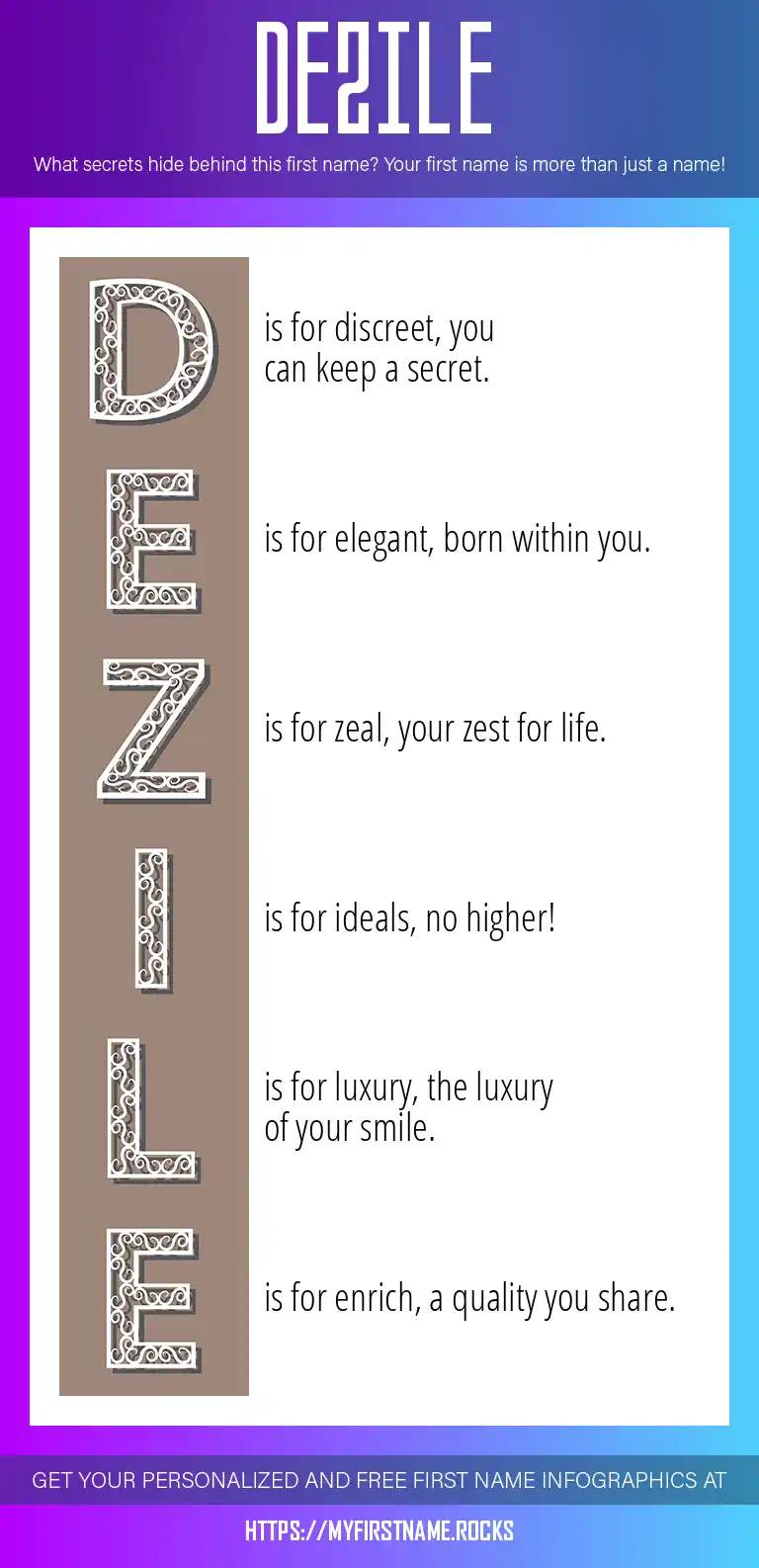 DEZILE

What secrets hide behind this first name? Your first name is more than just a name!

D is for discreet, you can keep a secret.

E is for elegant, born within you.

Z is for zeal, your zest for life.

I is for ideals, no higher!

L is for luxury, the luxury of your smile.

E is for enrich, a quality you share.

GET YOUR PERSONALIZED AND FREE FIRST NAME INFOGRAPHICS AT

HTTPS://MYFIRSTNAME.ROCKS