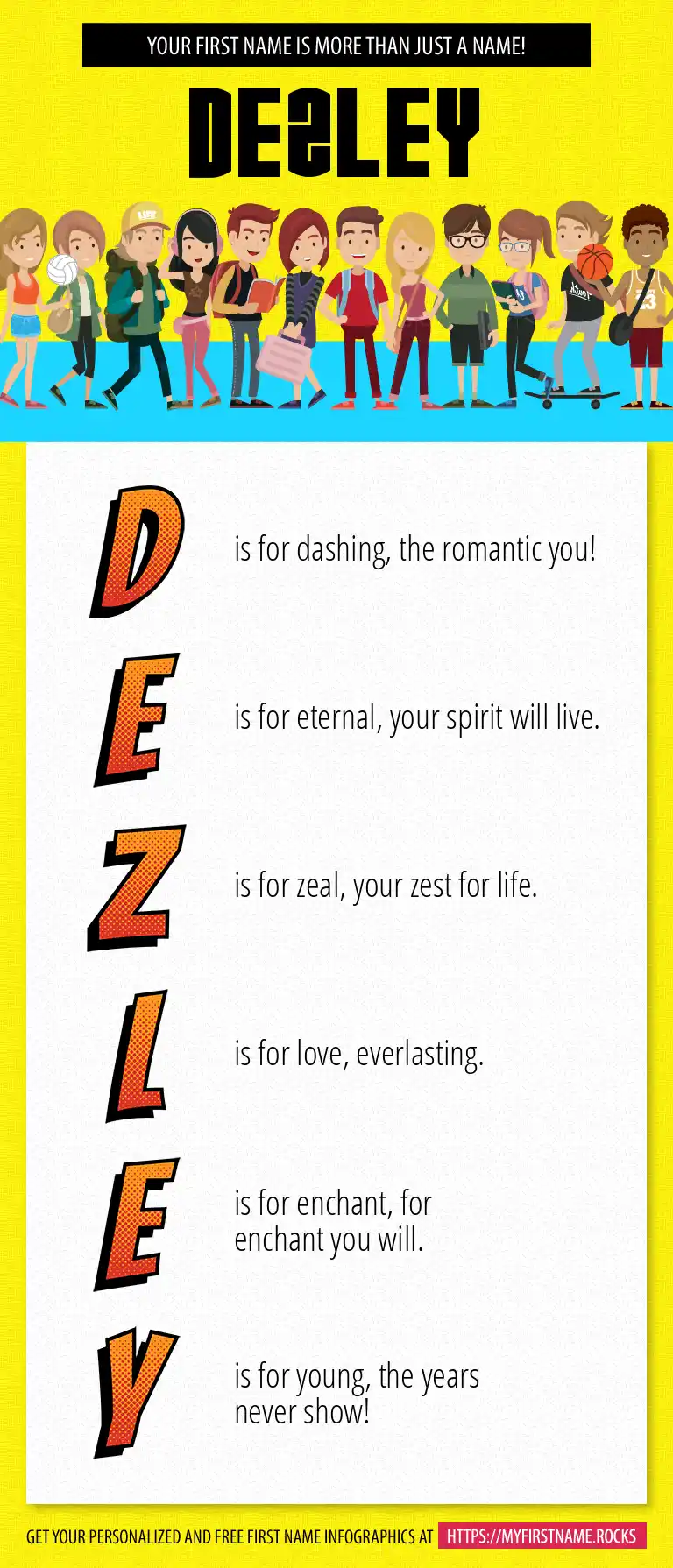 YOUR FIRST NAME IS MORE THAN JUST A NAME!

DEZLEY

D is for dashing, the romantic you!

E is for eternal, your spirit will live.

Z is for zeal, your zest for life.

L is for love, everlasting.

E is for enchant, for enchant you will.

Y is for young, the years never show!

GET YOUR PERSONALIZED AND FREE FIRST NAME INFOGRAPHICS AT HTTPS://MYFIRSTNAME.ROCKS