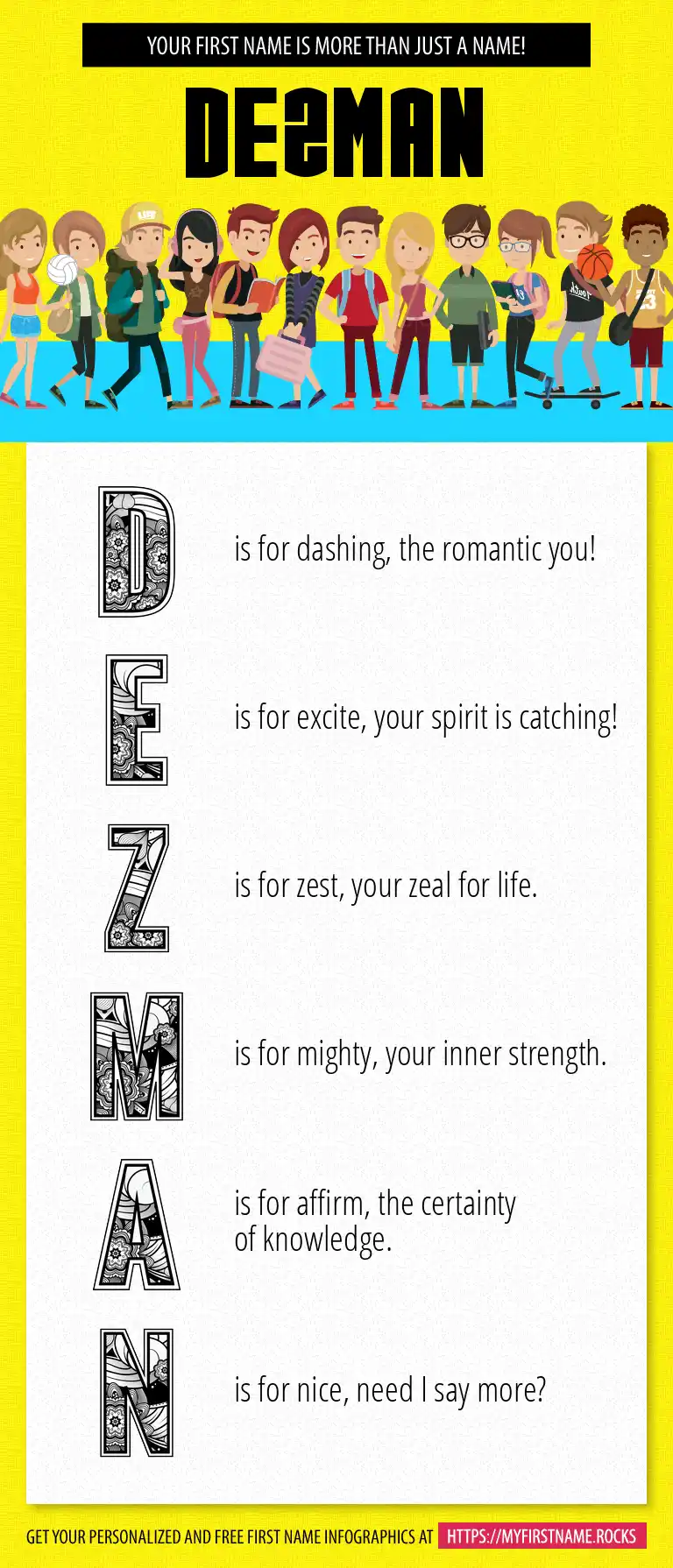 YOUR FIRST NAME IS MORE THAN JUST A NAME!

DEZMAN

D is for dashing, the romantic you!

E is for excite, your spirit is catching!

Z is for zest, your zeal for life.

M is for mighty, your inner strength.

A is for affirm, the certainty of knowledge.

N is for nice, need I say more?

GET YOUR PERSONALIZED AND FREE FIRST NAME INFOGRAPHICS AT HTTPS://MYFIRSTNAME.ROCKS