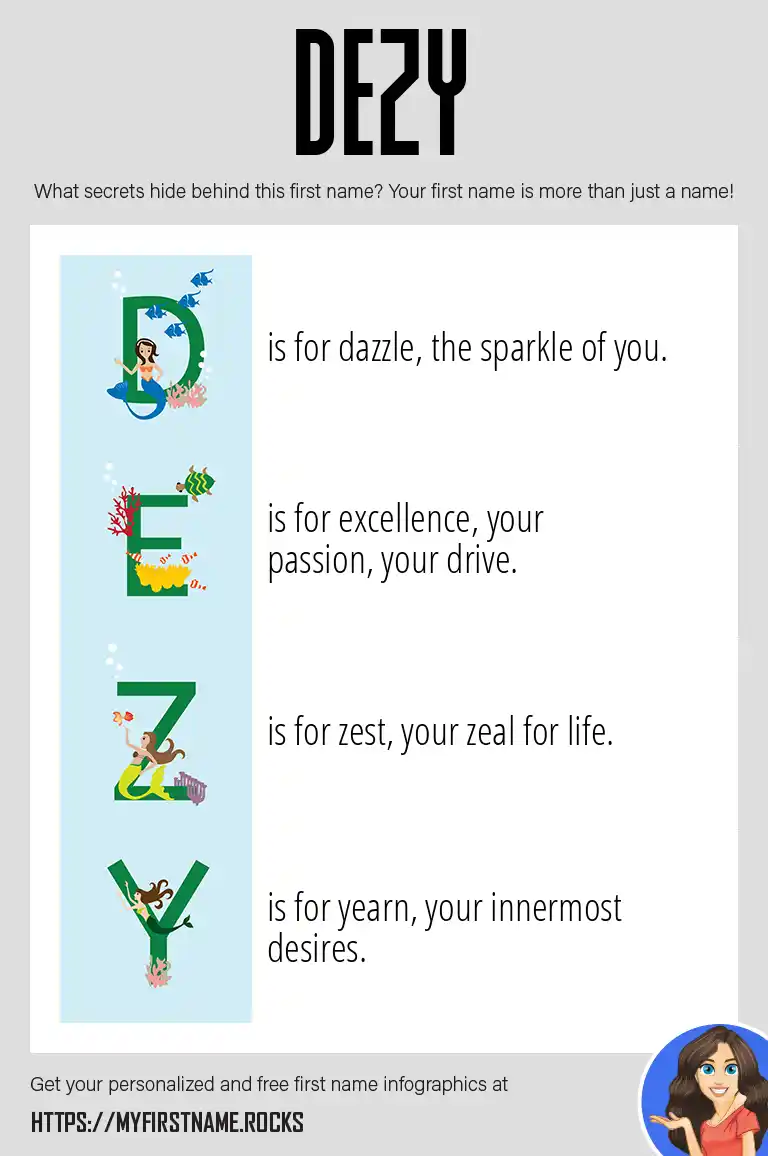 DEZY

What secrets hide behind this first name? Your first name is more than just a name!

D is for dazzle, the sparkle of you.

E is for excellence, your passion, your drive.

Z is for zest, your zeal for life.

Y is for yearn, your innermost desires.

Get your personalized and free first name infographics at

HTTPS://MYFIRSTNAME.ROCKS