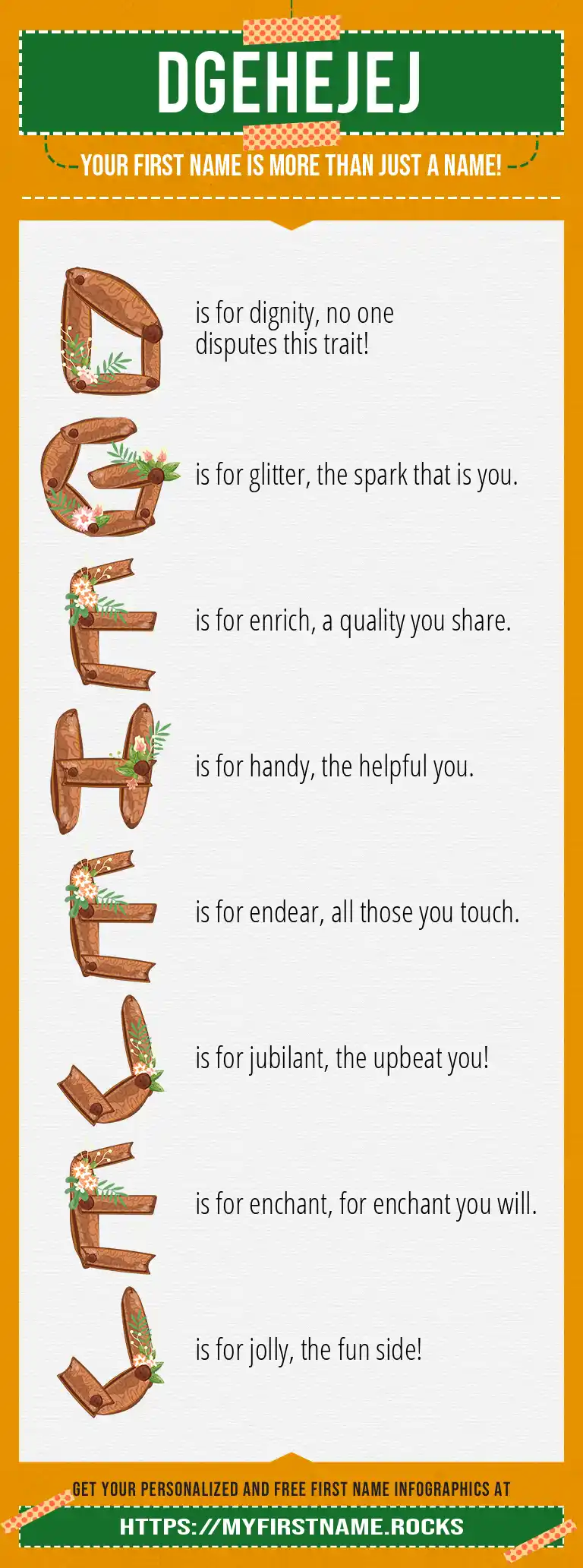 DGEHEJEJ

YOUR FIRST NAME IS MORE THAN JUST A NAME!

D is for dignity, no one disputes this trait!

G is for glitter, the spark that is you.

E is for enrich, a quality you share.

H is for handy, the helpful you.

E is for endear, all those you touch.

J is for jubilant, the upbeat you!

E is for enchant, for enchant you will.

J is for jolly, the fun side!

GET YOUR PERSONALIZED AND FREE FIRST NAME INFOGRAPHICS AT

HTTPS://MYFIRSTNAME.ROCKS