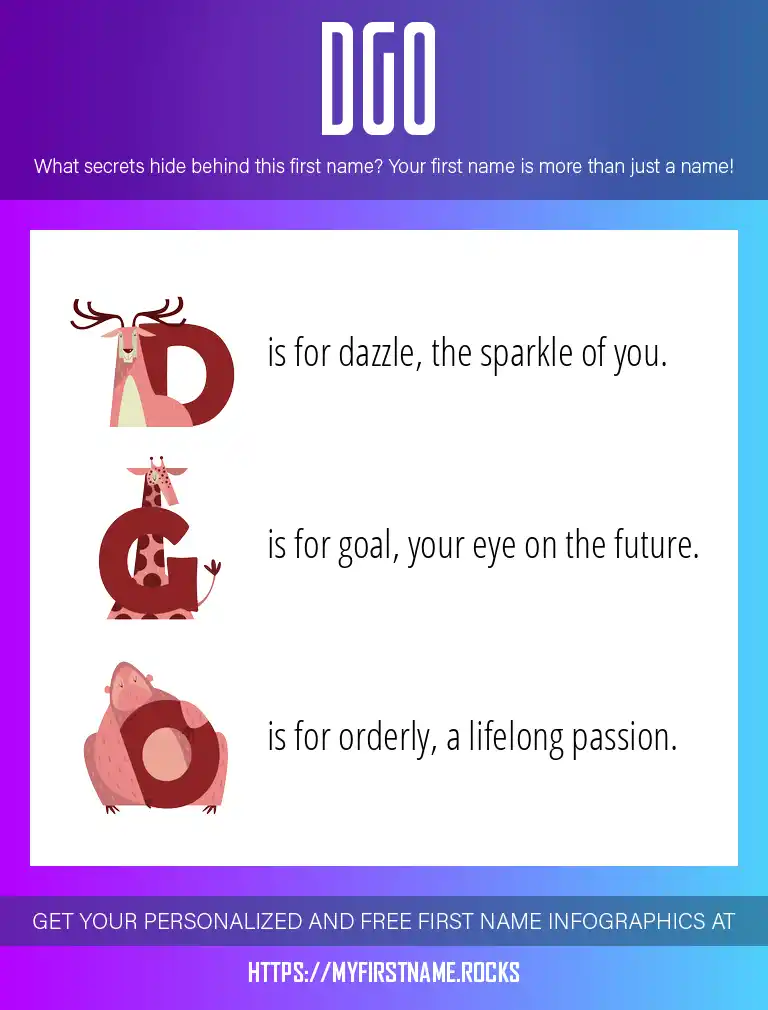 DGO

What secrets hide behind this first name? Your first name is more than just a name!

D is for dazzle, the sparkle of you.

G is for goal, your eye on the future.

O is for orderly, a lifelong passion.

GET YOUR PERSONALIZED AND FREE FIRST NAME INFOGRAPHICS AT

HTTPS://MYFIRSTNAME.ROCKS