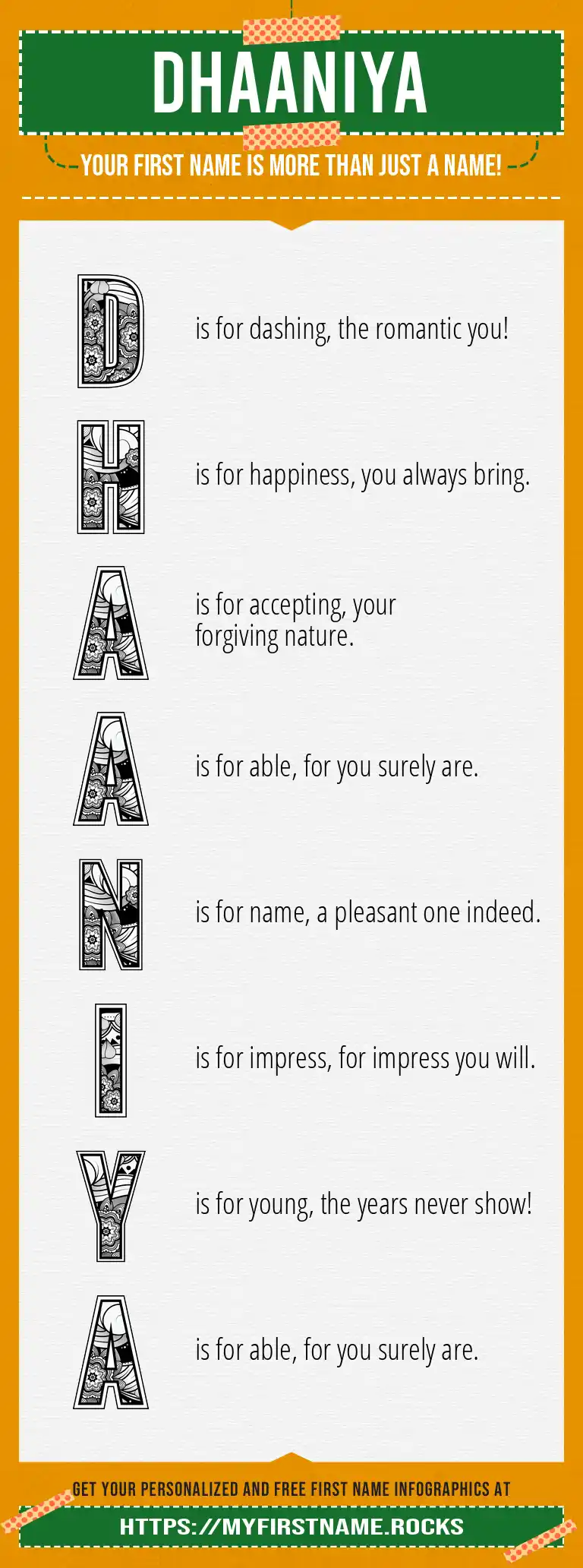 DHAANIYA

YOUR FIRST NAME IS MORE THAN JUST A NAME!

D is for dashing, the romantic you!

H is for happiness, you always bring.

A is for accepting, your forgiving nature.

A is for able, for you surely are.

N is for name, a pleasant one indeed.

I is for impress, for impress you will.

Y is for young, the years never show!

A is for able, for you surely are.

GET YOUR PERSONALIZED AND FREE FIRST NAME INFOGRAPHICS AT

HTTPS://MYFIRSTNAME.ROCKS