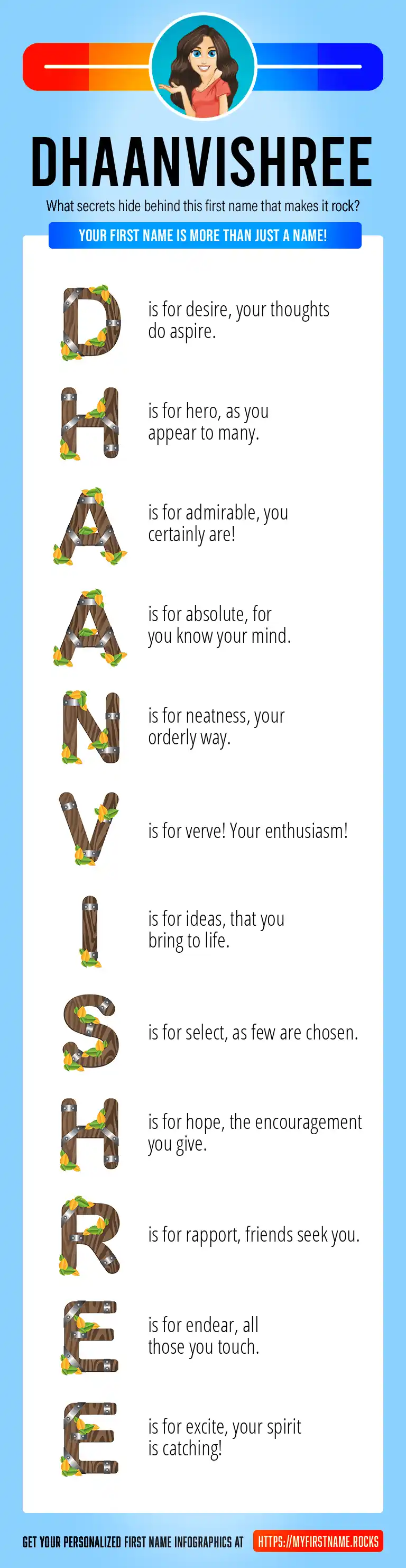 DHAANVISHREE

What secrets hide behind this first name that makes it rock?

YOUR FIRST NAME IS MORE THAN JUST A NAME!

D is for desire, your thoughts do aspire.

H is for hero, as you appear to many.

A is for admirable, you certainly are!

A is for absolute, for you know your mind.

N is for neatness, your orderly way.

V is for verve! Your enthusiasm!

I is for ideas, that you bring to life.

S is for select, as few are chosen.

H is for hope, the encouragement you give.

R is for rapport, friends seek you.

E is for endear, all those you touch.

E is for excite, your spirit is catching!

GET YOUR PERSONALIZED FIRST NAME INFOGRAPHICS AT HTTPS://MYFIRSTNAME.ROCKS