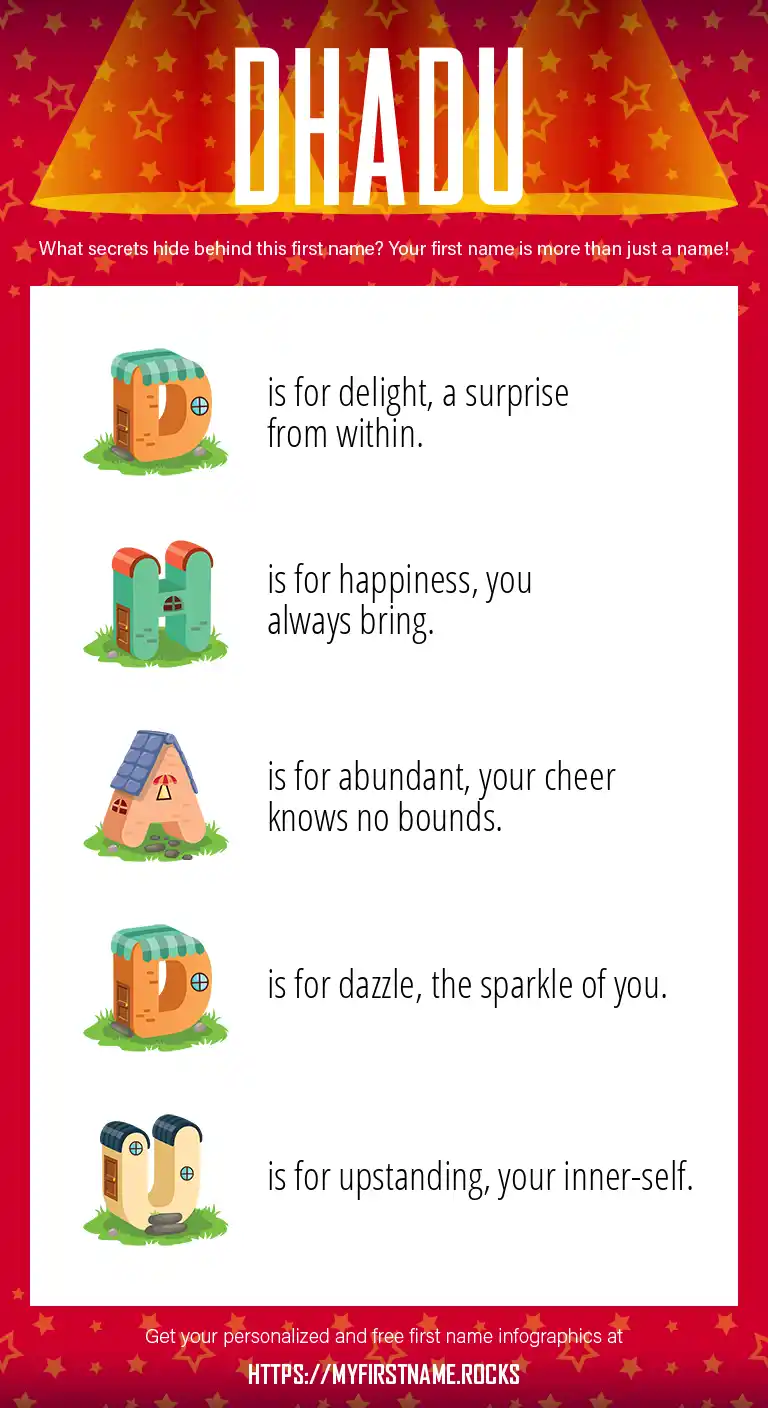 DHADU

What secrets hide behind this first name? Your first name is more than just a name!

D is for delight, a surprise from within.

H is for happiness, you always bring.

A is for abundant, your cheer knows no bounds.

D is for dazzle, the sparkle of you.

U is for upstanding, your inner-self.

Get your personalized and free first name infographics at

HTTPS://MYFIRSTNAME.ROCKS