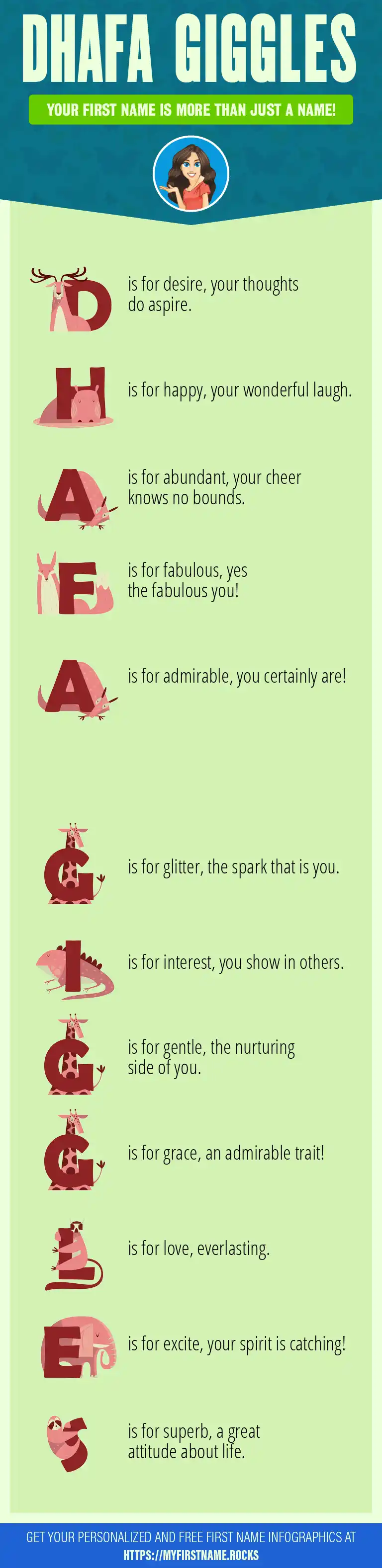 DHAFA GIGGLES

YOUR FIRST NAME IS MORE THAN JUST A NAME!

D is for desire, your thoughts do aspire.

H is for happy, your wonderful laugh.

A is for abundant, your cheer knows no bounds.

F is for fabulous, yes the fabulous you!

A is for admirable, you certainly are!

G is for glitter, the spark that is you.

I is for interest, you show in others.

G is for gentle, the nurturing side of you.

G is for grace, an admirable trait!

L is for love, everlasting.

E is for excite, your spirit is catching!

S is for superb, a great attitude about life.

GET YOUR PERSONALIZED AND FREE FIRST NAME INFOGRAPHICS AT HTTPS://MYFIRSTNAME.ROCKS