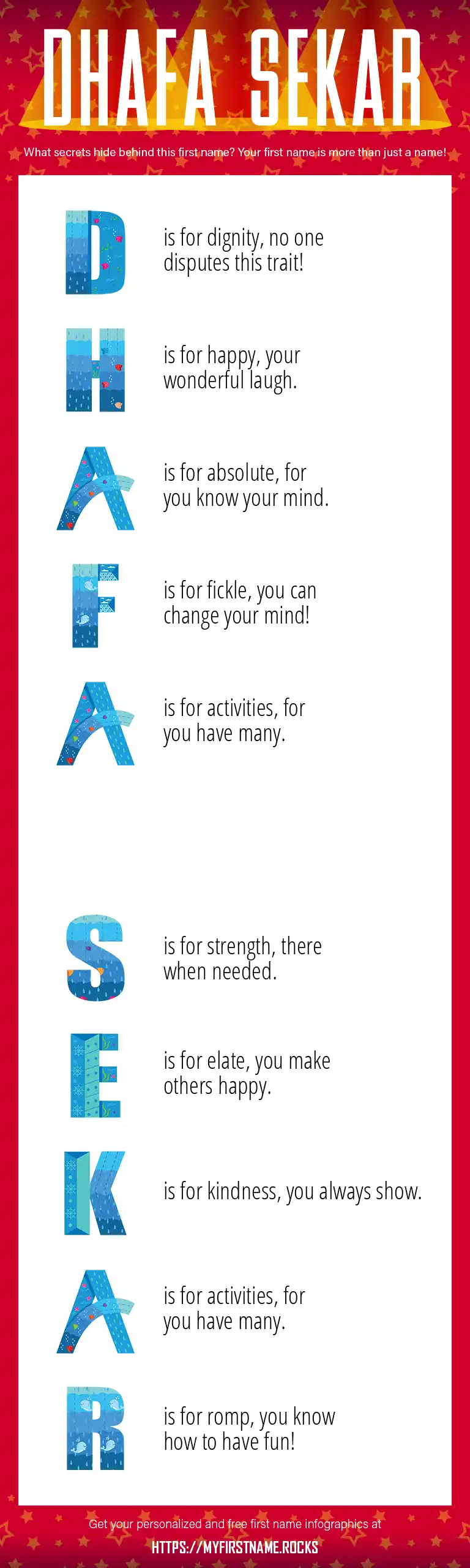 DHAFA SEKAR

What secrets hide behind this first name? Your first name is more than just a name!

D is for dignity, no one disputes this trait!

H is for happy, your wonderful laugh.

A is for absolute, for you know your mind.

F is for fickle, you can change your mind!

A is for activities, for you have many.

S is for strength, there when needed.

E is for elate, you make others happy.

K is for kindness, you always show.

A is for activities, for you have many.

R is for romp, you know how to have fun!

Get your personalized and free first name infographics at

HTTPS://MYFIRSTNAME.ROCKS