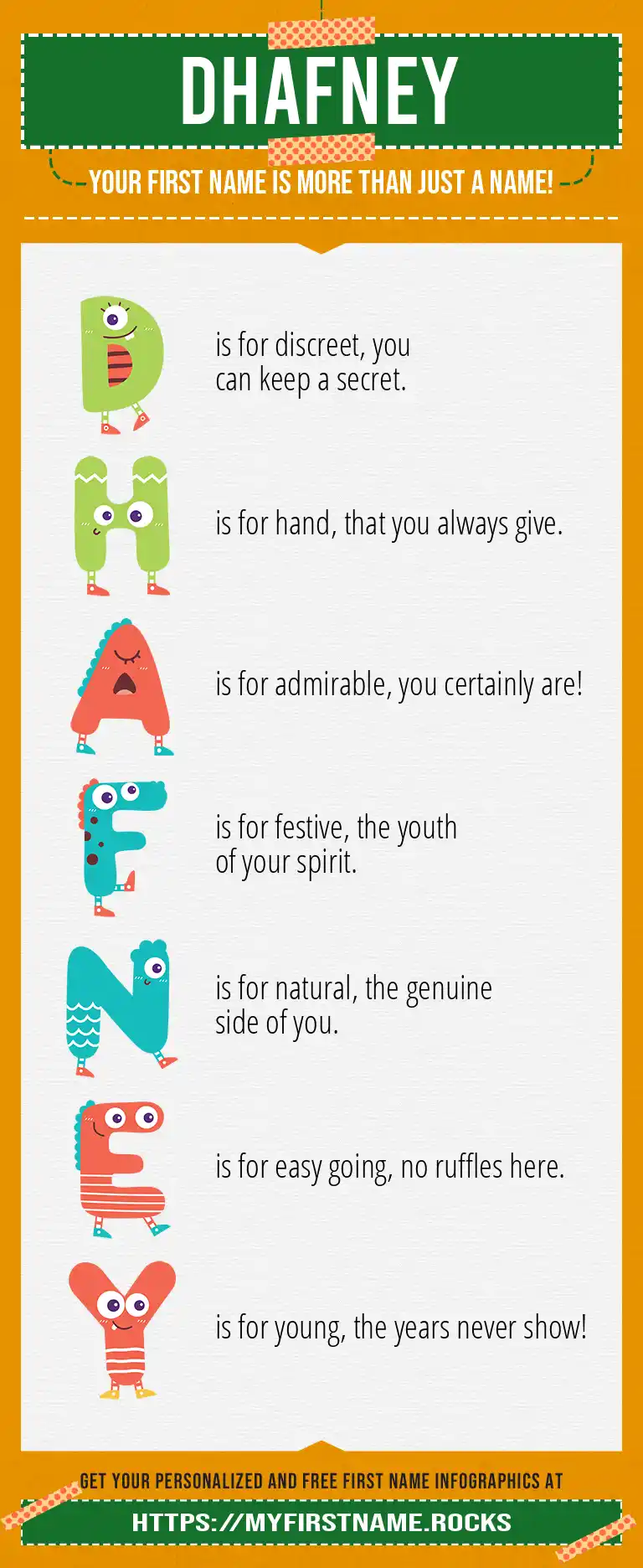 DHAFNEY

YOUR FIRST NAME IS MORE THAN JUST A NAME!

D is for discreet, you can keep a secret.

H is for hand, that you always give.

A is for admirable, you certainly are!

F is for festive, the youth of your spirit.

N is for natural, the genuine side of you.

E is for easy going, no ruffles here.

Y is for young, the years never show!

GET YOUR PERSONALIZED AND FREE FIRST NAME INFOGRAPHICS AT

HTTPS://MYFIRSTNAME.ROCKS