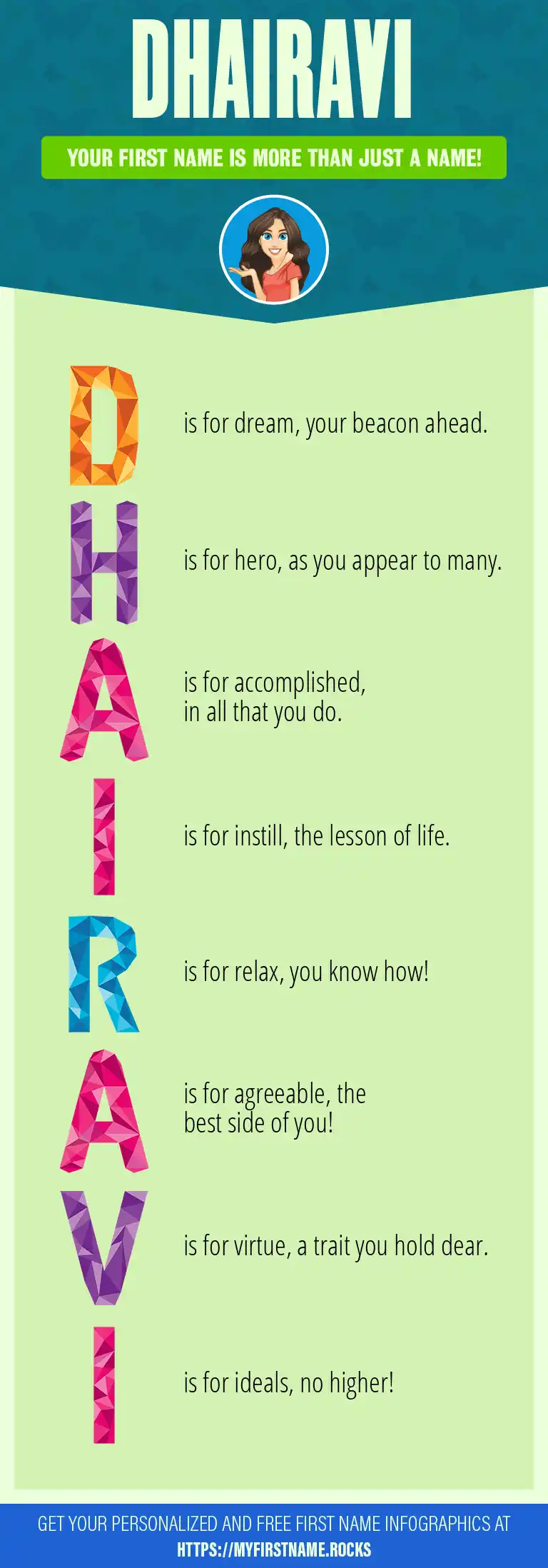 DHAIRAVI

YOUR FIRST NAME IS MORE THAN JUST A NAME!

D is for dream, your beacon ahead.

H is for hero, as you appear to many.

A is for accomplished, in all that you do.

I is for instill, the lesson of life.

R is for relax, you know how!

A is for agreeable, the best side of you!

V is for virtue, a trait you hold dear.

I is for ideals, no higher!

GET YOUR PERSONALIZED AND FREE FIRST NAME INFOGRAPHICS AT HTTPS://MYFIRSTNAME.ROCKS