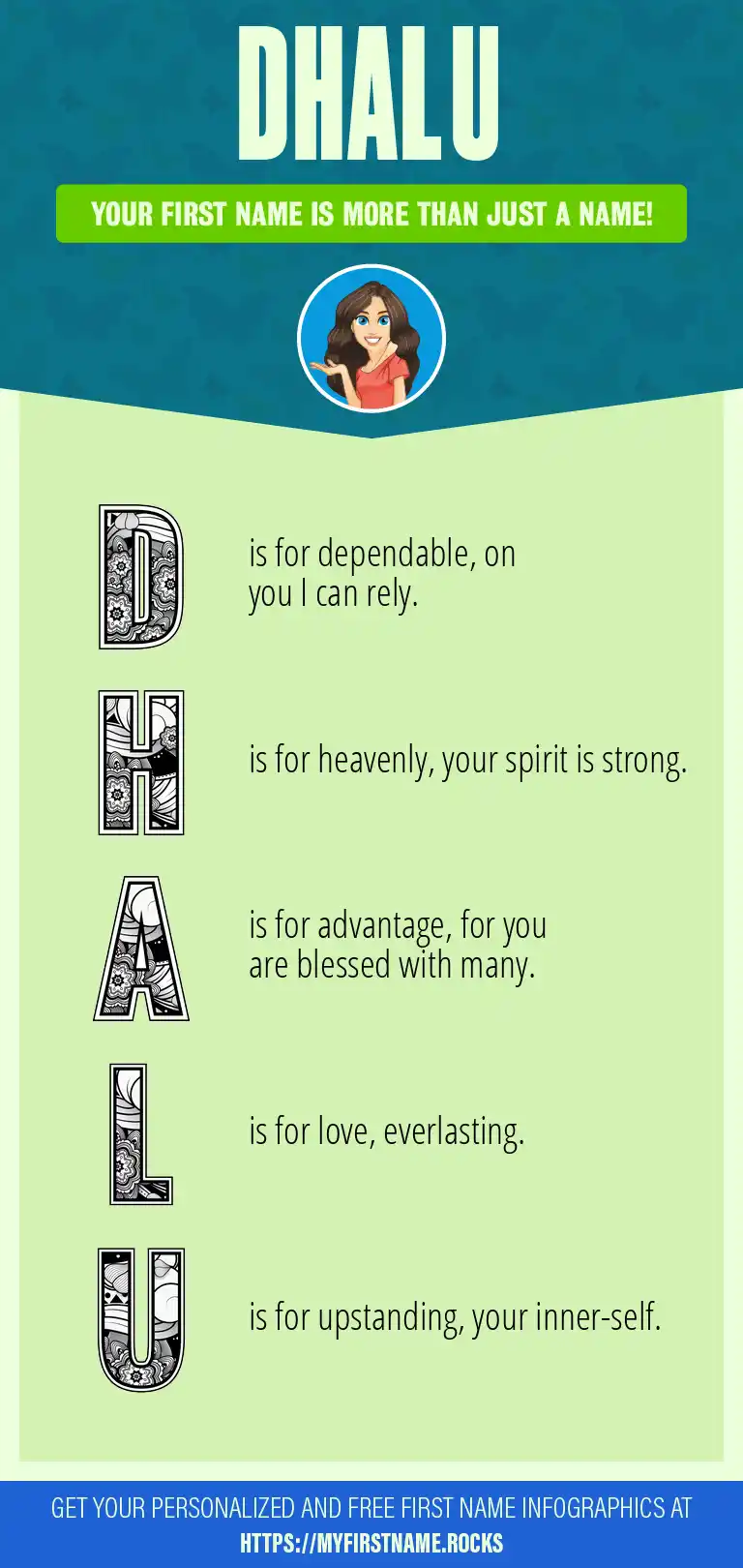 DHALU

YOUR FIRST NAME IS MORE THAN JUST A NAME!

D is for dependable, on you I can rely.

H is for heavenly, your spirit is strong.

A is for advantage, for you are blessed with many.

L is for love, everlasting.

U is for upstanding, your inner-self.

GET YOUR PERSONALIZED AND FREE FIRST NAME INFOGRAPHICS AT HTTPS://MYFIRSTNAME.ROCKS