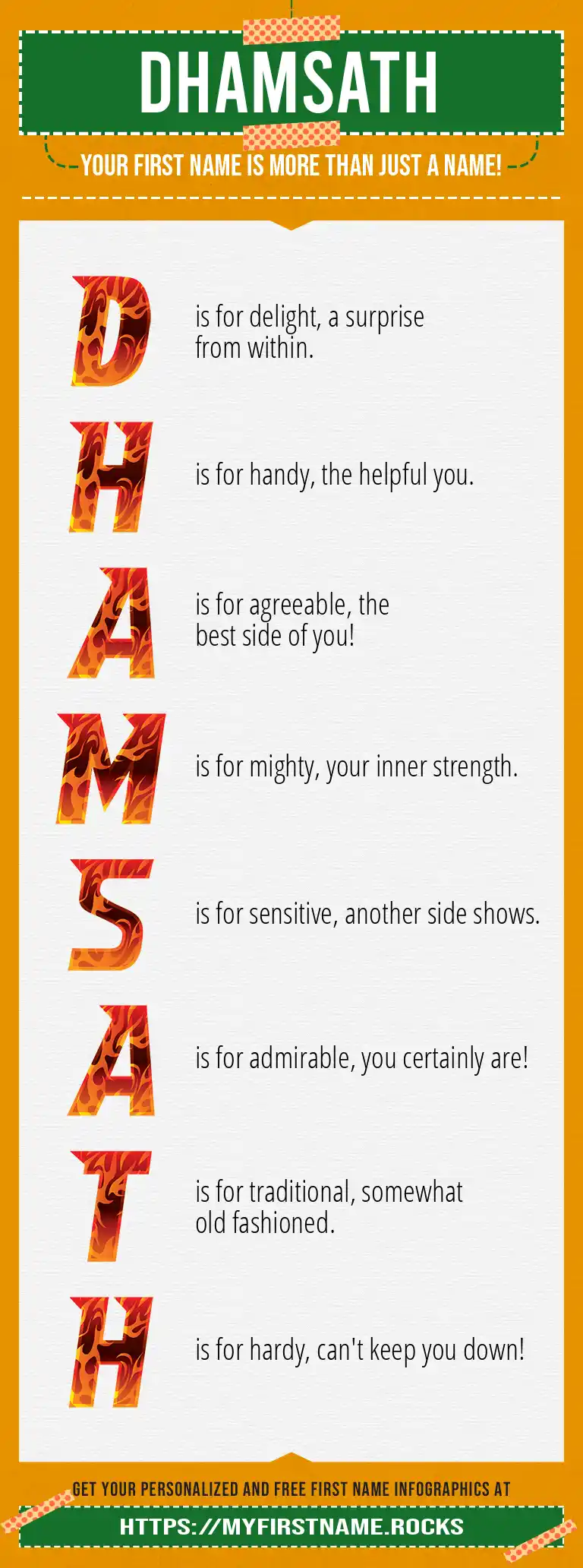 DHAMSATH

YOUR FIRST NAME IS MORE THAN JUST A NAME!

D is for delight, a surprise from within.

H is for handy, the helpful you.

A is for agreeable, the best side of you!

M is for mighty, your inner strength.

S is for sensitive, another side shows.

A is for admirable, you certainly are!

T is for traditional, somewhat old fashioned.

H is for hardy, can't keep you down!

GET YOUR PERSONALIZED AND FREE FIRST NAME INFOGRAPHICS AT

HTTPS://MYFIRSTNAME.ROCKS