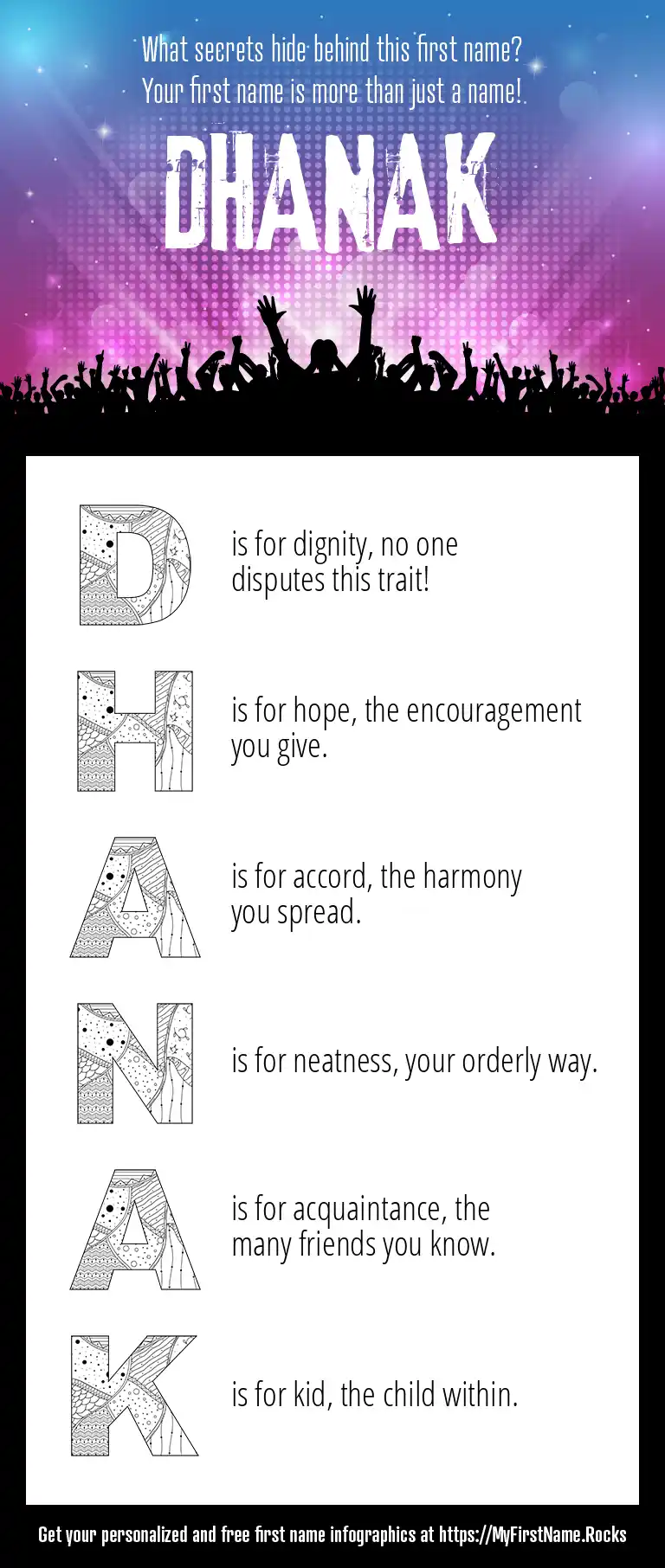 What secrets hide behind this first name?
Your first name is more than just a name!

DHANAK

D is for dignity, no one disputes this trait!

H is for hope, the encouragement you give.

A is for accord, the harmony you spread.

N is for neatness, your orderly way.

A is for acquaintance, the many friends you know.

K is for kid, the child within.

Get your personalized and free first name infographics at https://MyFirstName.Rocks