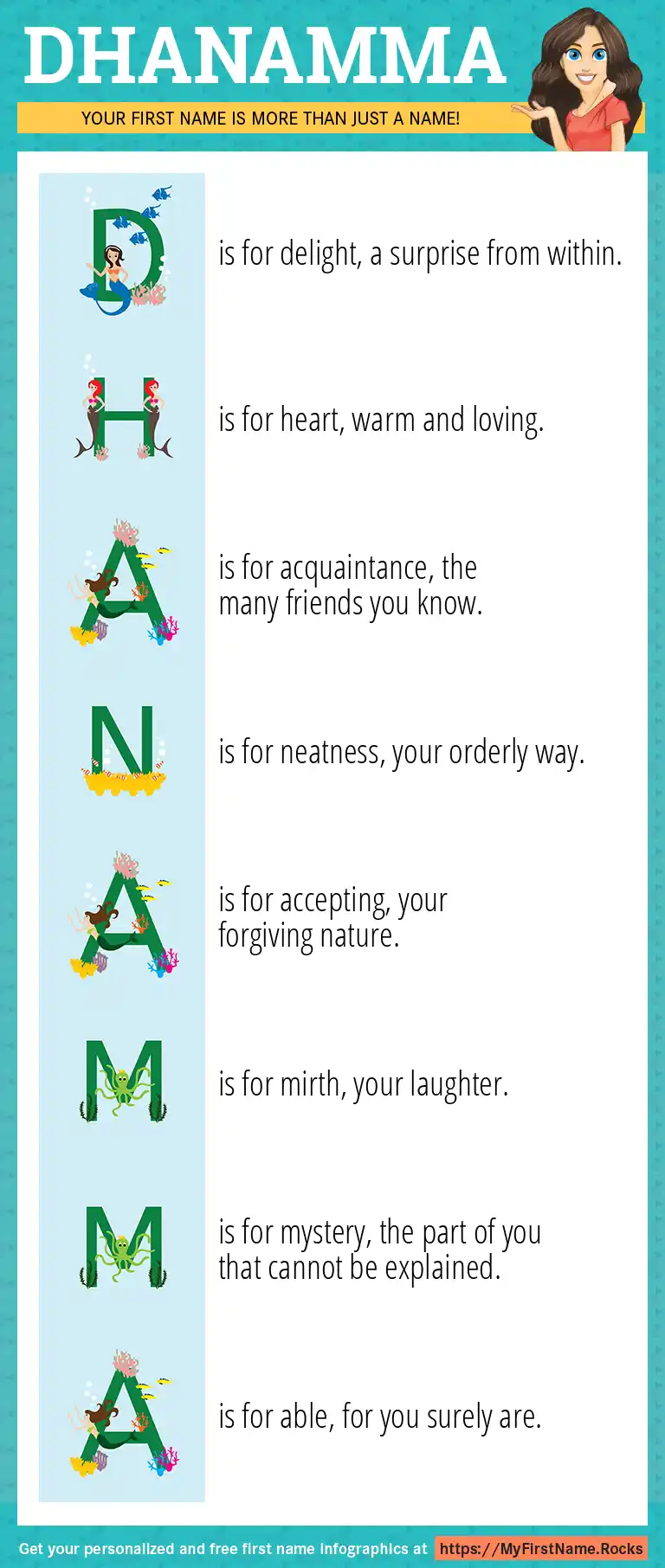 DHANAMMA

YOUR FIRST NAME IS MORE THAN JUST A NAME!

D is for delight, a surprise from within.

H is for heart, warm and loving.

A is for acquaintance, the many friends you know.

N is for neatness, your orderly way.

A is for accepting, your forgiving nature.

M is for mirth, your laughter.

M is for mystery, the part of you that cannot be explained.

A is for able, for you surely are.

Get your personalized and free first name infographics at https://MyFirstName.Rocks