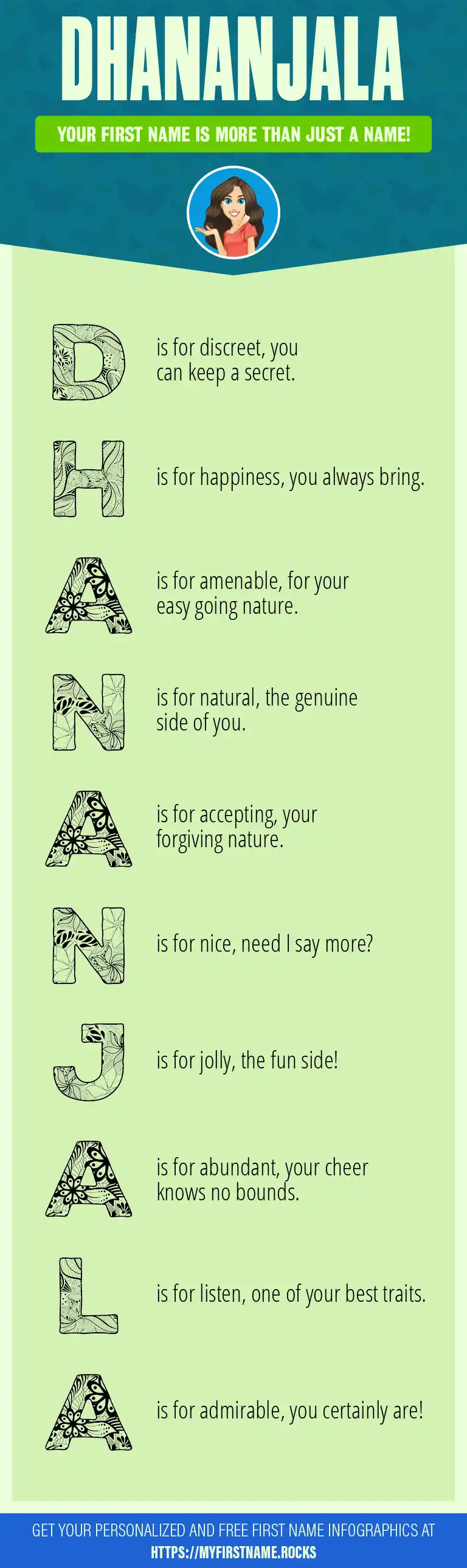 DHANANJALA

YOUR FIRST NAME IS MORE THAN JUST A NAME!

D is for discreet, you can keep a secret.

H is for happiness, you always bring.

A is for amenable, for your easy going nature.

N is for natural, the genuine side of you.

A is for accepting, your forgiving nature.

N is for nice, need I say more?

J is for jolly, the fun side!

A is for abundant, your cheer knows no bounds.

L is for listen, one of your best traits.

A is for admirable, you certainly are!

GET YOUR PERSONALIZED AND FREE FIRST NAME INFOGRAPHICS AT HTTPS://MYFIRSTNAME.ROCKS