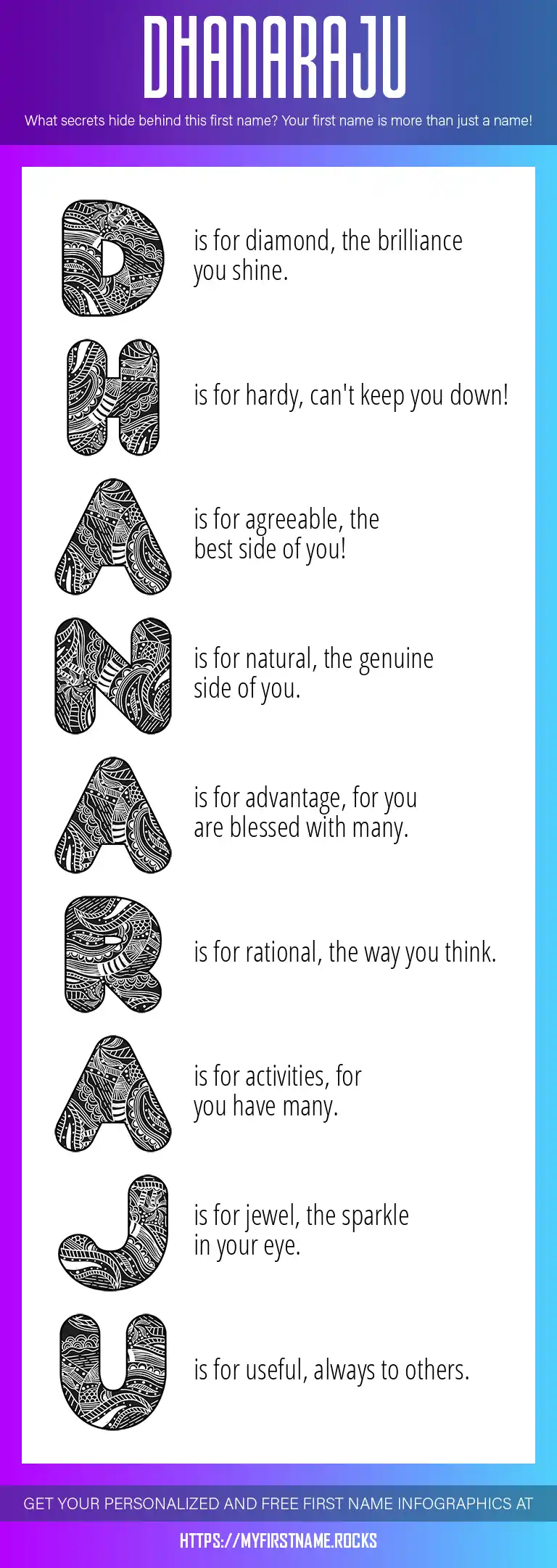 DHANARAJU

What secrets hide behind this first name? Your first name is more than just a name!

D is for diamond, the brilliance you shine.

H is for hardy, can't keep you down!

A is for agreeable, the best side of you!

N is for natural, the genuine side of you.

A is for advantage, for you are blessed with many.

R is for rational, the way you think.

A is for activities, for you have many.

J is for jewel, the sparkle in your eye.

U is for useful, always to others.

GET YOUR PERSONALIZED AND FREE FIRST NAME INFOGRAPHICS AT

HTTPS://MYFIRSTNAME.ROCKS