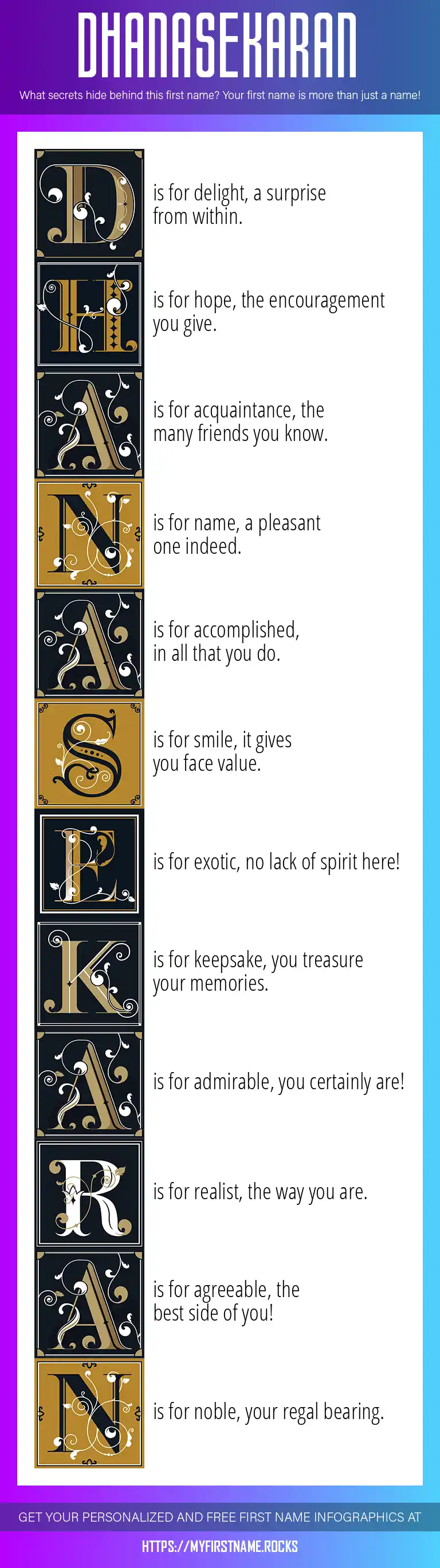 DHANASEKARAN

What secrets hide behind this first name? Your first name is more than just a name!

D is for delight, a surprise from within.

H is for hope, the encouragement you give.

A is for acquaintance, the many friends you know.

N is for name, a pleasant one indeed.

A is for accomplished, in all that you do.

S is for smile, it gives you face value.

E is for exotic, no lack of spirit here!

K is for keepsake, you treasure your memories.

A is for admirable, you certainly are!

R is for realist, the way you are.

A is for agreeable, the best side of you!

N is for noble, your regal bearing.

GET YOUR PERSONALIZED AND FREE FIRST NAME INFOGRAPHICS AT

HTTPS://MYFIRSTNAME.ROCKS