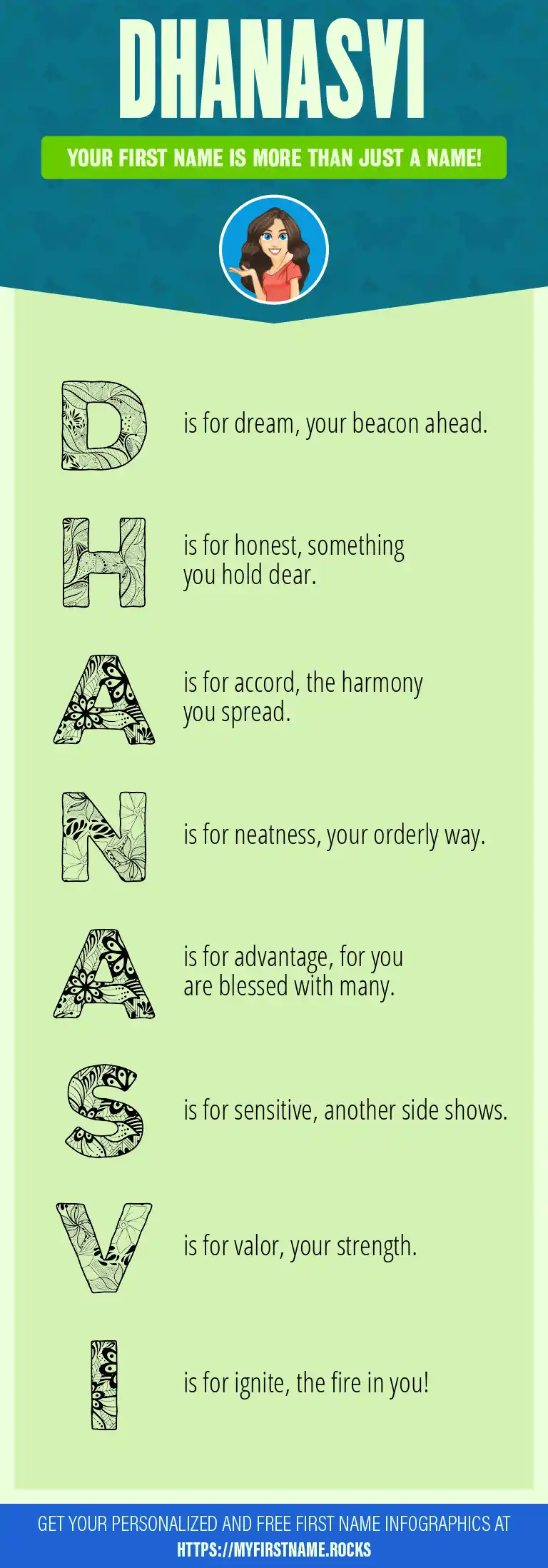 DHANASVI

YOUR FIRST NAME IS MORE THAN JUST A NAME!

D is for dream, your beacon ahead.

H is for honest, something you hold dear.

A is for accord, the harmony you spread.

N is for neatness, your orderly way.

A is for advantage, for you are blessed with many.

S is for sensitive, another side shows.

V is for valor, your strength.

I is for ignite, the fire in you!

GET YOUR PERSONALIZED AND FREE FIRST NAME INFOGRAPHICS AT HTTPS://MYFIRSTNAME.ROCKS