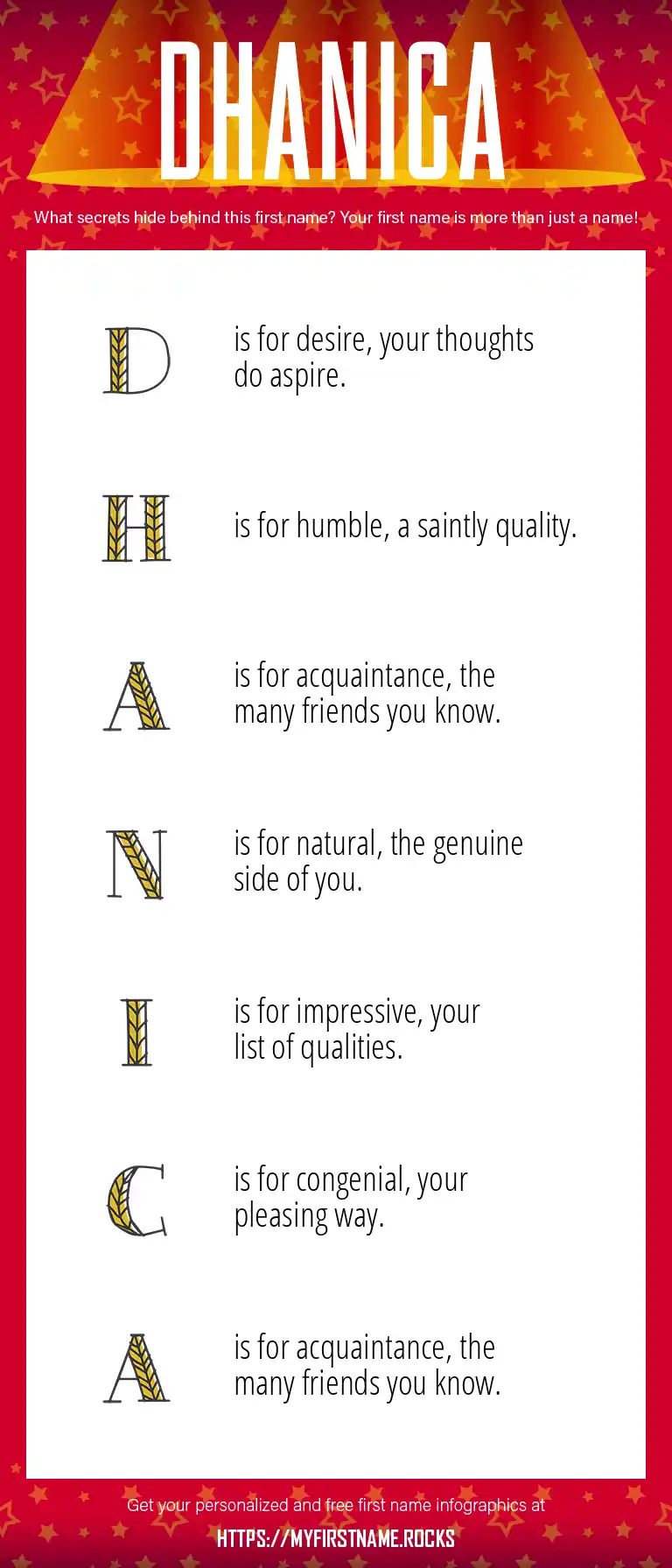 DHANICA

What secrets hide behind this first name? Your first name is more than just a name!

D is for desire, your thoughts do aspire.

H is for humble, a saintly quality.

A is for acquaintance, the many friends you know.

N is for natural, the genuine side of you.

I is for impressive, your list of qualities.

C is for congenial, your pleasing way.

A is for acquaintance, the many friends you know.

Get your personalized and free first name infographics at
HTTPS://MYFIRSTNAME.ROCKS