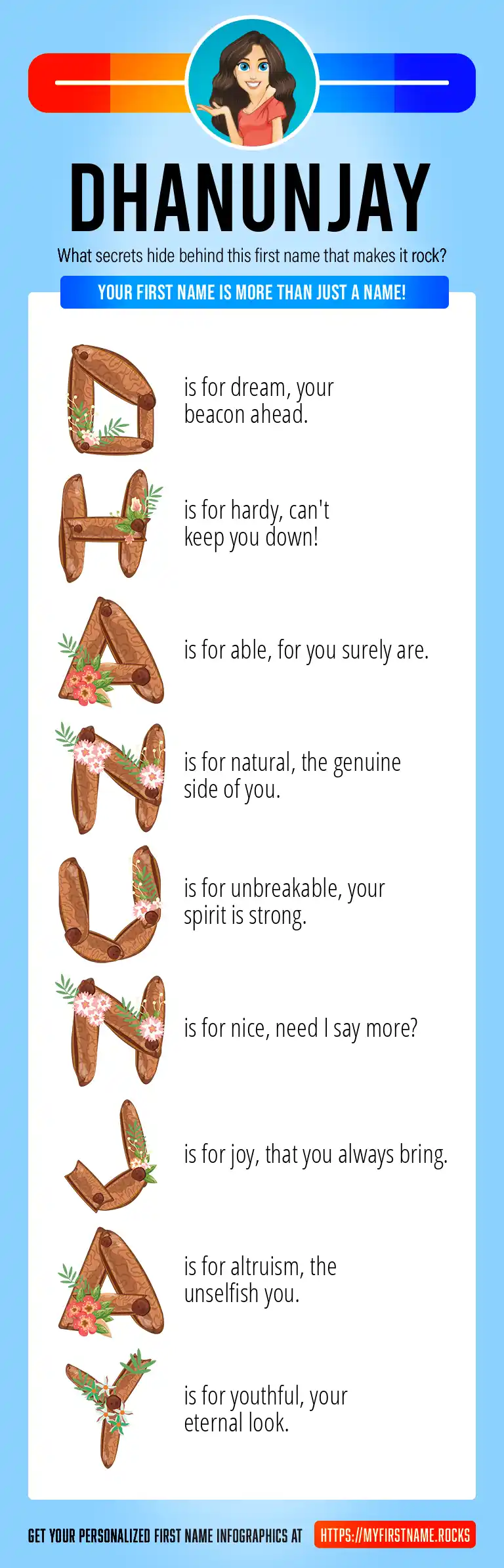 DHANUNJAY

What secrets hide behind this first name that makes it rock?

YOUR FIRST NAME IS MORE THAN JUST A NAME!

D is for dream, your beacon ahead.

H is for hardy, can't keep you down!

A is for able, for you surely are.

N is for natural, the genuine side of you.

U is for unbreakable, your spirit is strong.

N is for nice, need I say more?

J is for joy, that you always bring.

A is for altruism, the unselfish you.

Y is for youthful, your eternal look.

GET YOUR PERSONALIZED FIRST NAME INFOGRAPHICS AT HTTPS://MYFIRSTNAME.ROCKS