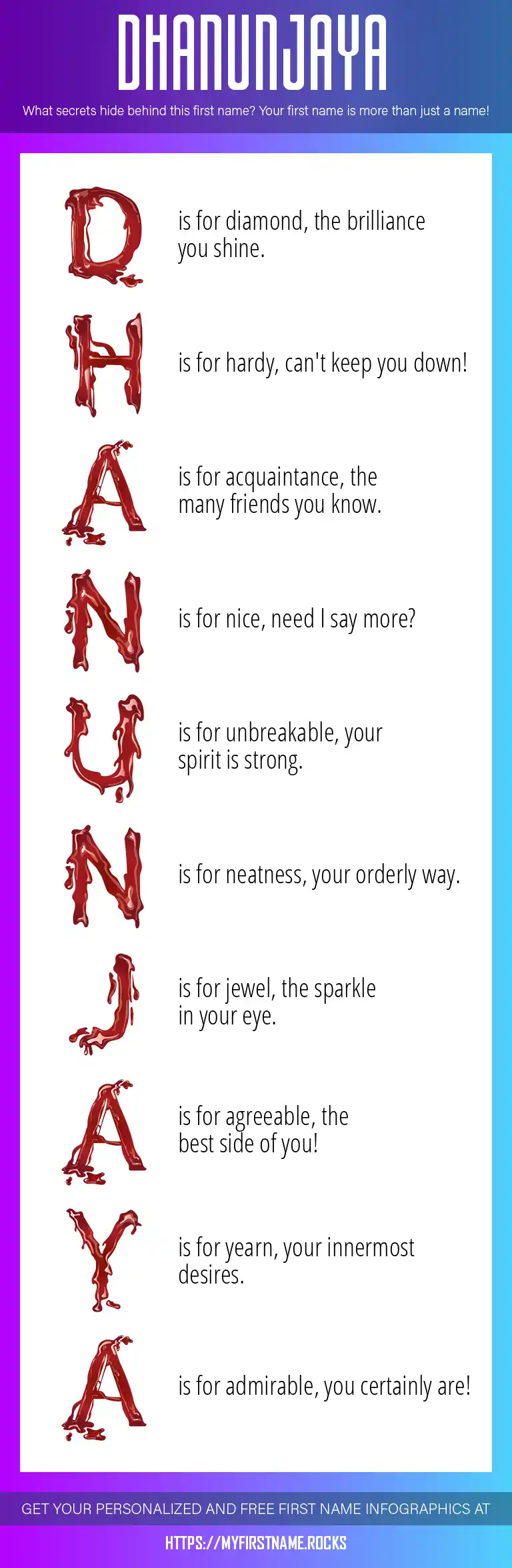 DHANUNJAYA

What secrets hide behind this first name? Your first name is more than just a name!

D is for diamond, the brilliance you shine.

H is for hardy, can't keep you down!

A is for acquaintance, the many friends you know.

N is for nice, need I say more?

U is for unbreakable, your spirit is strong.

N is for neatness, your orderly way.

J is for jewel, the sparkle in your eye.

A is for agreeable, the best side of you!

Y is for yearn, your innermost desires.

A is for admirable, you certainly are!

GET YOUR PERSONALIZED AND FREE FIRST NAME INFOGRAPHICS AT

HTTPS://MYFIRSTNAME.ROCKS