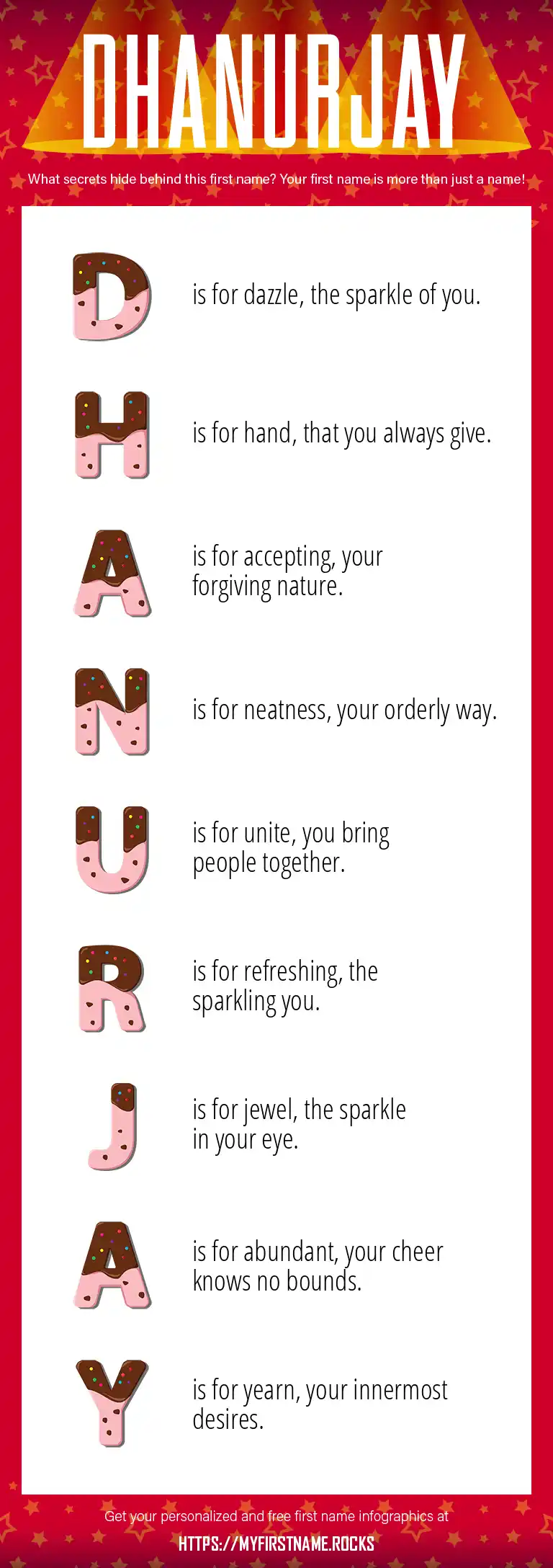 DHANURJAY

What secrets hide behind this first name? Your first name is more than just a name!

D is for dazzle, the sparkle of you.

H is for hand, that you always give.

A is for accepting, your forgiving nature.

N is for neatness, your orderly way.

U is for unite, you bring people together.

R is for refreshing, the sparkling you.

J is for jewel, the sparkle in your eye.

A is for abundant, your cheer knows no bounds.

Y is for yearn, your innermost desires.

Get your personalized and free first name infographics at

HTTPS://MYFIRSTNAME.ROCKS