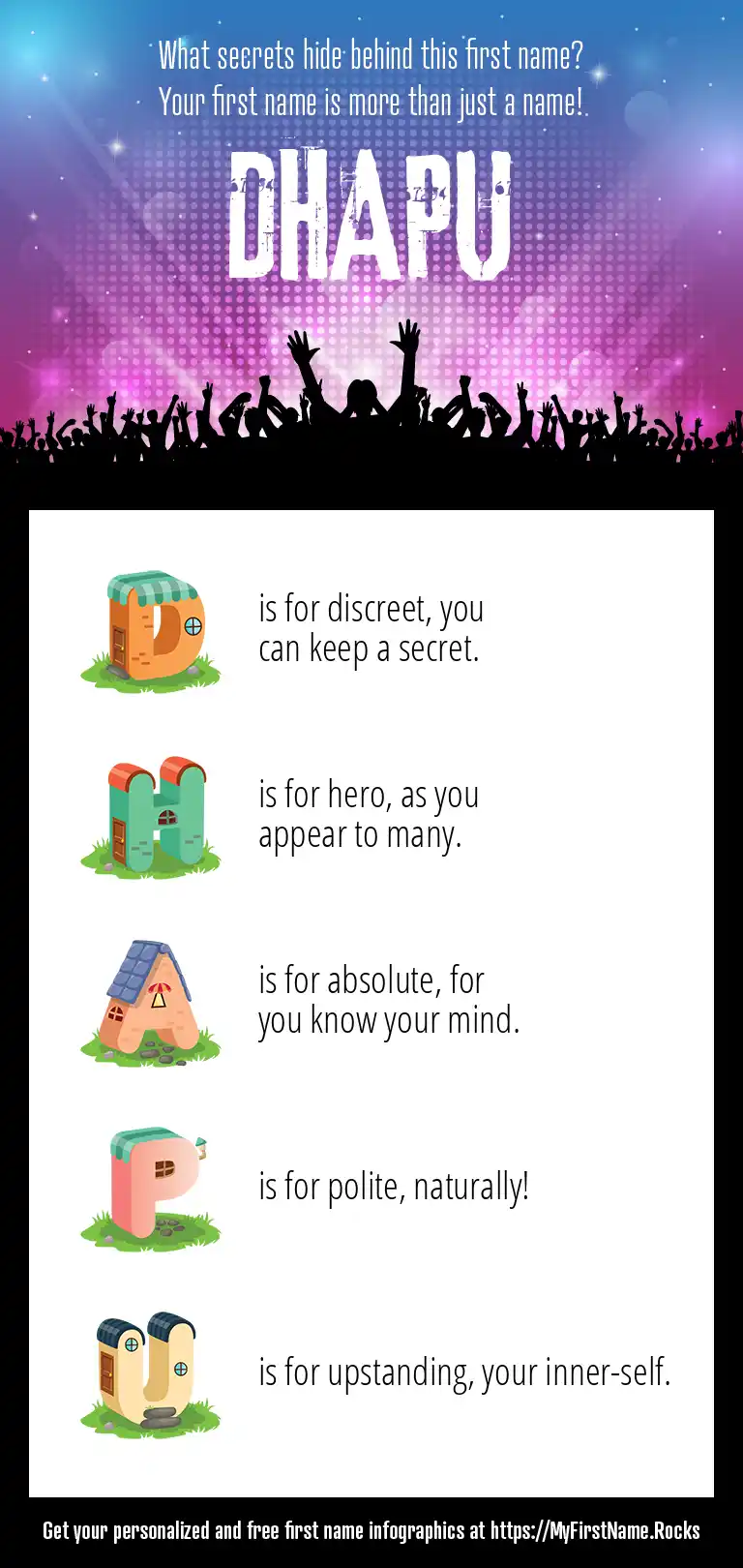 What secrets hide behind this first name?
Your first name is more than just a name!

DHAPU

D is for discreet, you can keep a secret.

H is for hero, as you appear to many.

A is for absolute, for you know your mind.

P is for polite, naturally!

U is for upstanding, your inner-self.

Get your personalized and free first name infographics at https://MyFirstName.Rocks