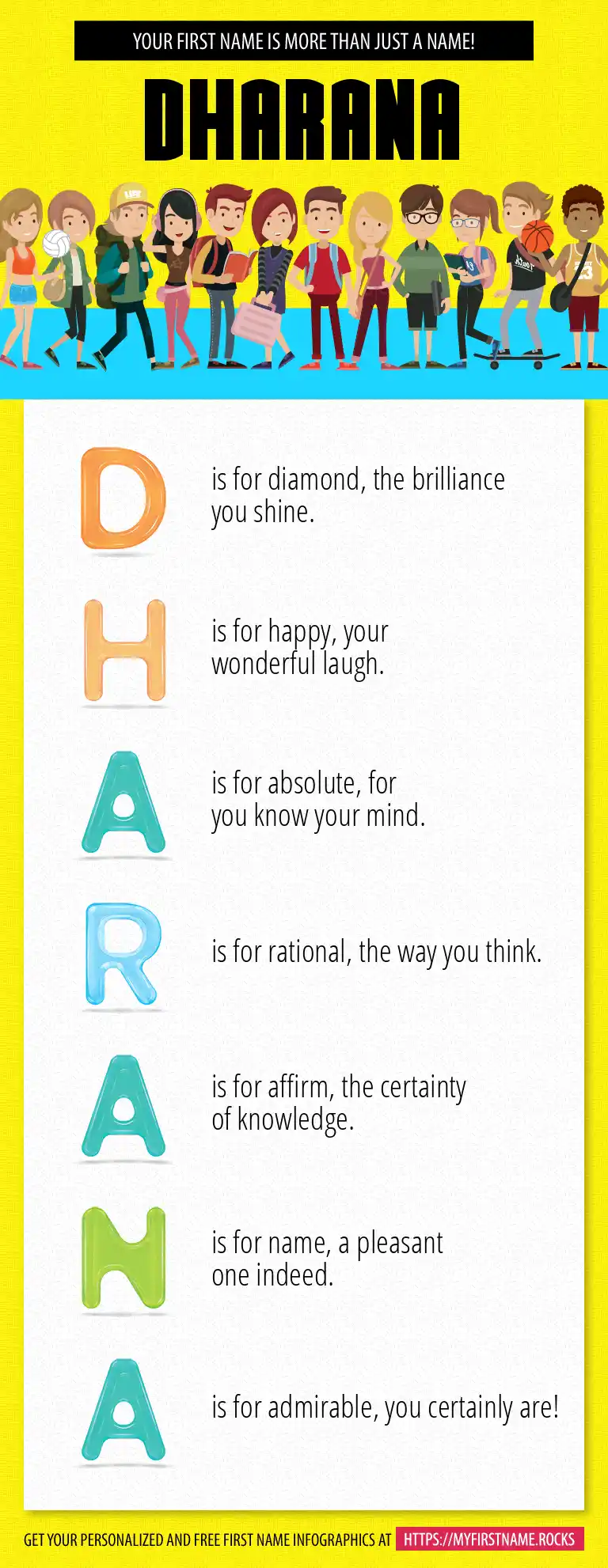 YOUR FIRST NAME IS MORE THAN JUST A NAME!

DHARANA

D is for diamond, the brilliance you shine.

H is for happy, your wonderful laugh.

A is for absolute, for you know your mind.

R is for rational, the way you think.

A is for affirm, the certainty of knowledge.

N is for name, a pleasant one indeed.

A is for admirable, you certainly are!

GET YOUR PERSONALIZED AND FREE FIRST NAME INFOGRAPHICS AT HTTPS://MYFIRSTNAME.ROCKS