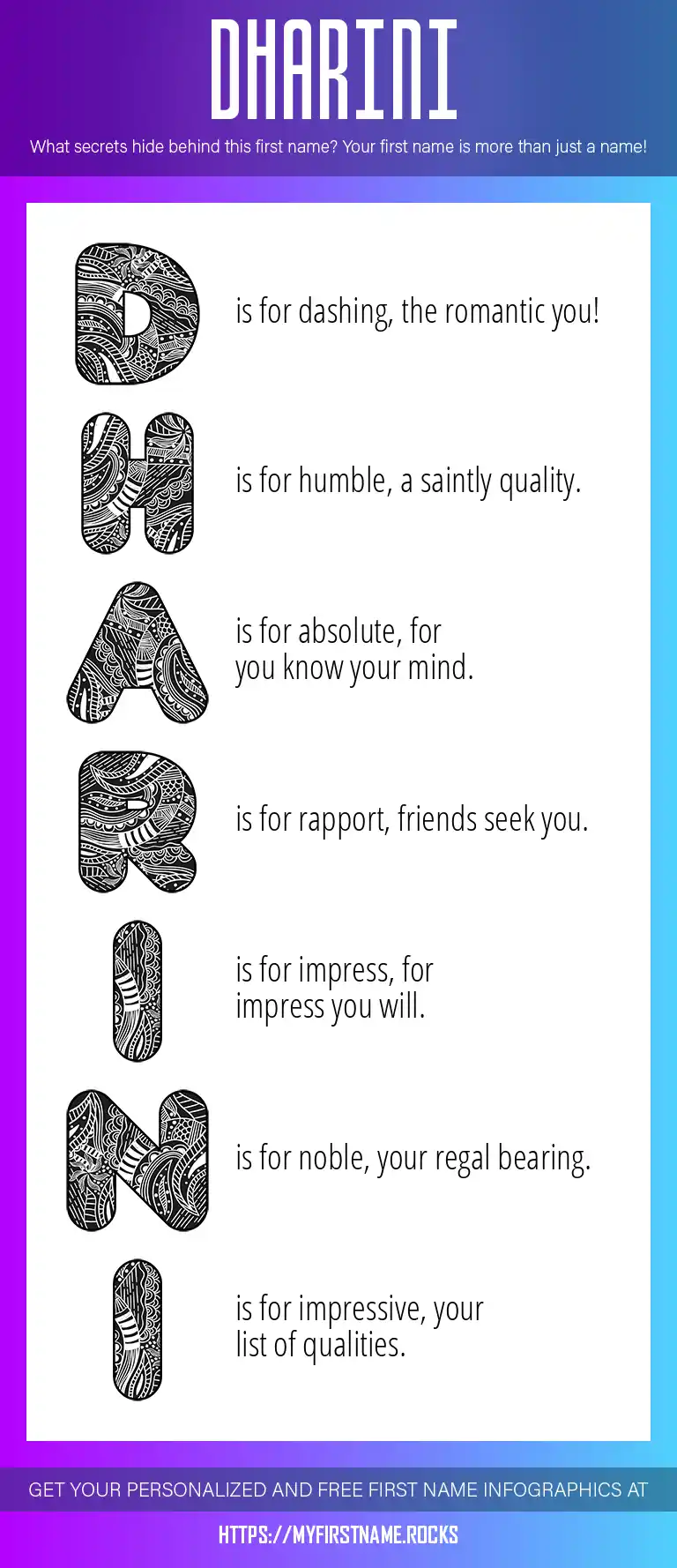 DHARINI

What secrets hide behind this first name? Your first name is more than just a name!

D is for dashing, the romantic you!

H is for humble, a saintly quality.

A is for absolute, for you know your mind.

R is for rapport, friends seek you.

I is for impress, for impress you will.

N is for noble, your regal bearing.

I is for impressive, your list of qualities.

GET YOUR PERSONALIZED AND FREE FIRST NAME INFOGRAPHICS AT

HTTPS://MYFIRSTNAME.ROCKS