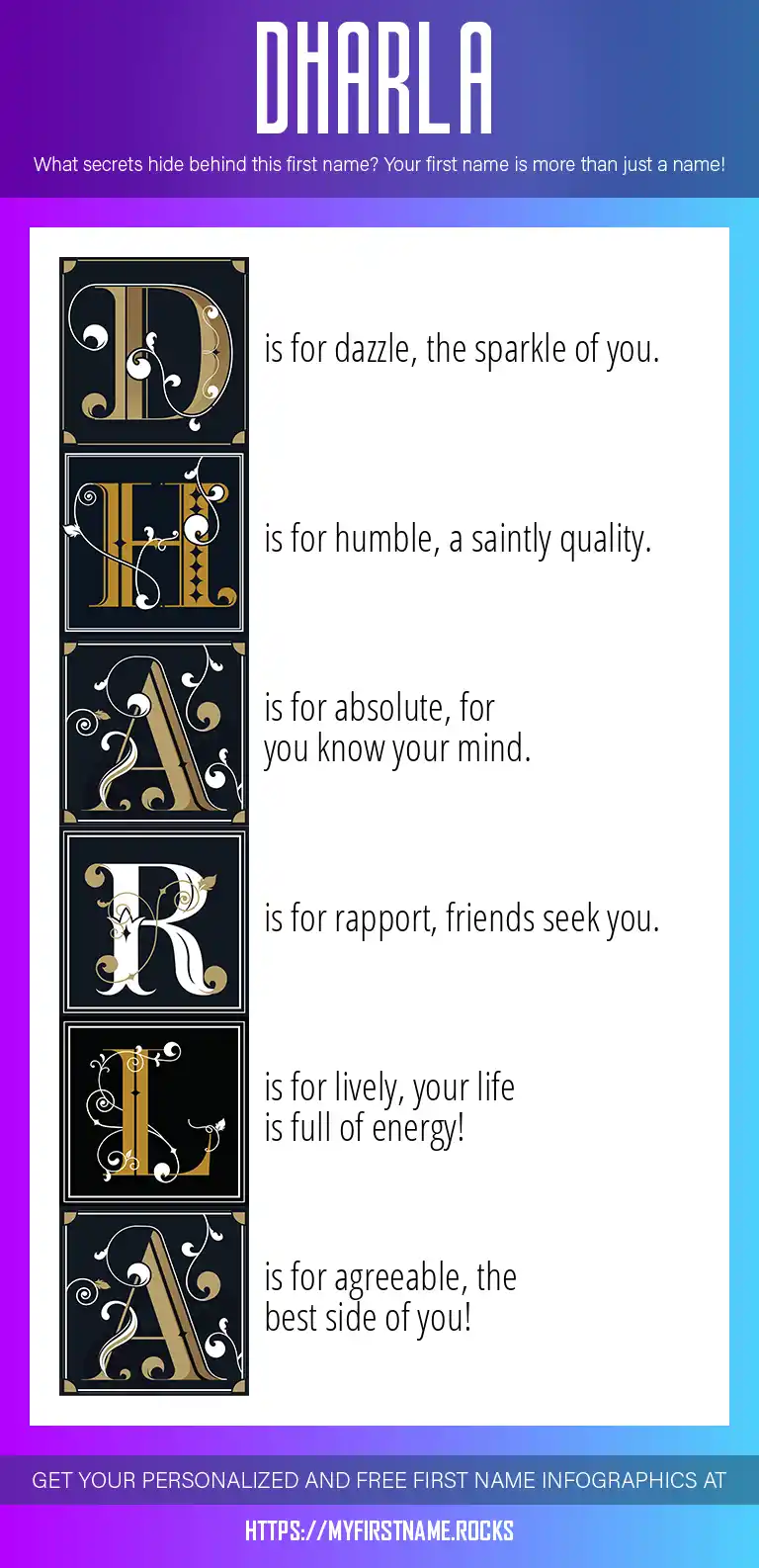 DHARLA

What secrets hide behind this first name? Your first name is more than just a name!

D is for dazzle, the sparkle of you.

H is for humble, a saintly quality.

A is for absolute, for you know your mind.

R is for rapport, friends seek you.

L is for lively, your life is full of energy!

A is for agreeable, the best side of you!

GET YOUR PERSONALIZED AND FREE FIRST NAME INFOGRAPHICS AT

HTTPS://MYFIRSTNAME.ROCKS