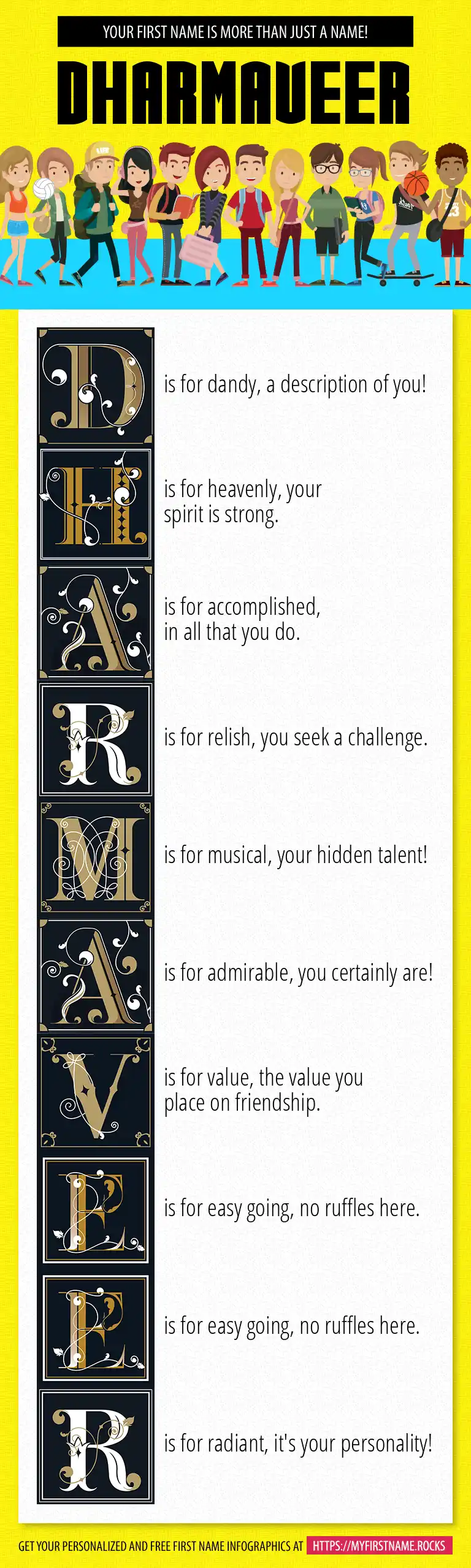 YOUR FIRST NAME IS MORE THAN JUST A NAME!

DHARMAVEER

D is for dandy, a description of you!

H is for heavenly, your spirit is strong.

A is for accomplished, in all that you do.

R is for relish, you seek a challenge.

M is for musical, your hidden talent!

A is for admirable, you certainly are!

V is for value, the value you place on friendship.

E is for easy going, no ruffles here.

E is for easy going, no ruffles here.

R is for radiant, it's your personality!

GET YOUR PERSONALIZED AND FREE FIRST NAME INFOGRAPHICS AT HTTPS://MYFIRSTNAME.ROCKS