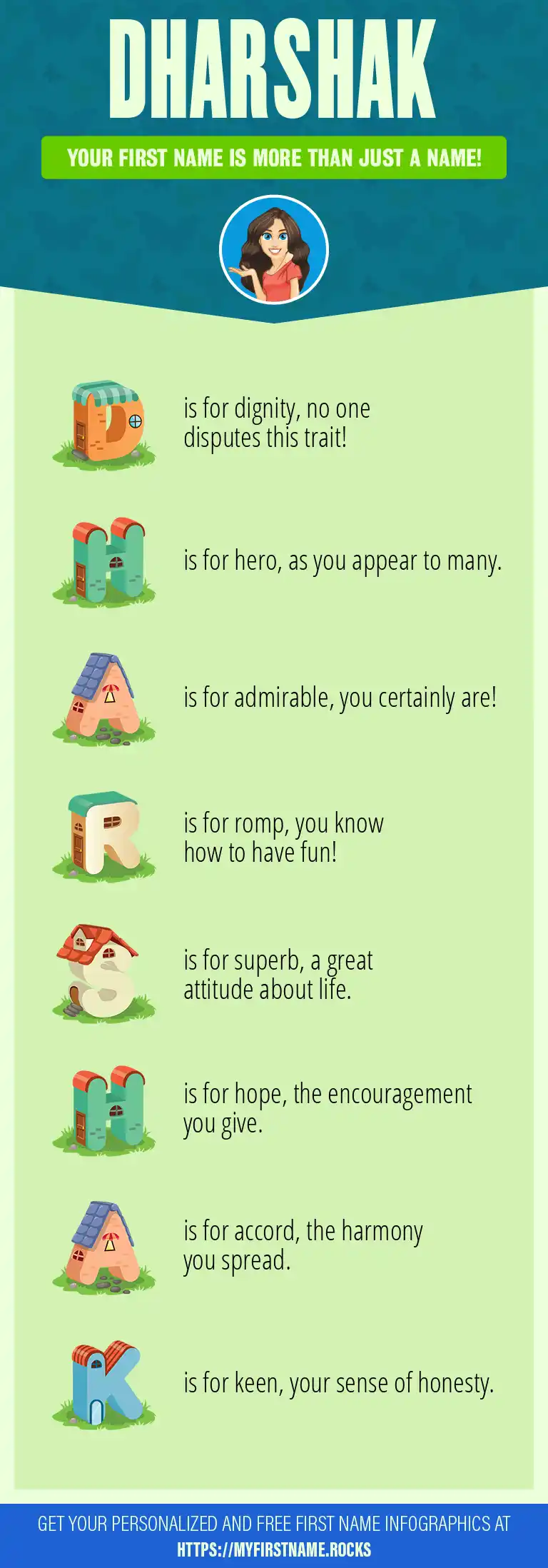 DHARSHAK

YOUR FIRST NAME IS MORE THAN JUST A NAME!

D is for dignity, no one disputes this trait!

H is for hero, as you appear to many.

A is for admirable, you certainly are!

R is for romp, you know how to have fun!

S is for superb, a great attitude about life.

H is for hope, the encouragement you give.

A is for accord, the harmony you spread.

K is for keen, your sense of honesty.

GET YOUR PERSONALIZED AND FREE FIRST NAME INFOGRAPHICS AT HTTPS://MYFIRSTNAME.ROCKS