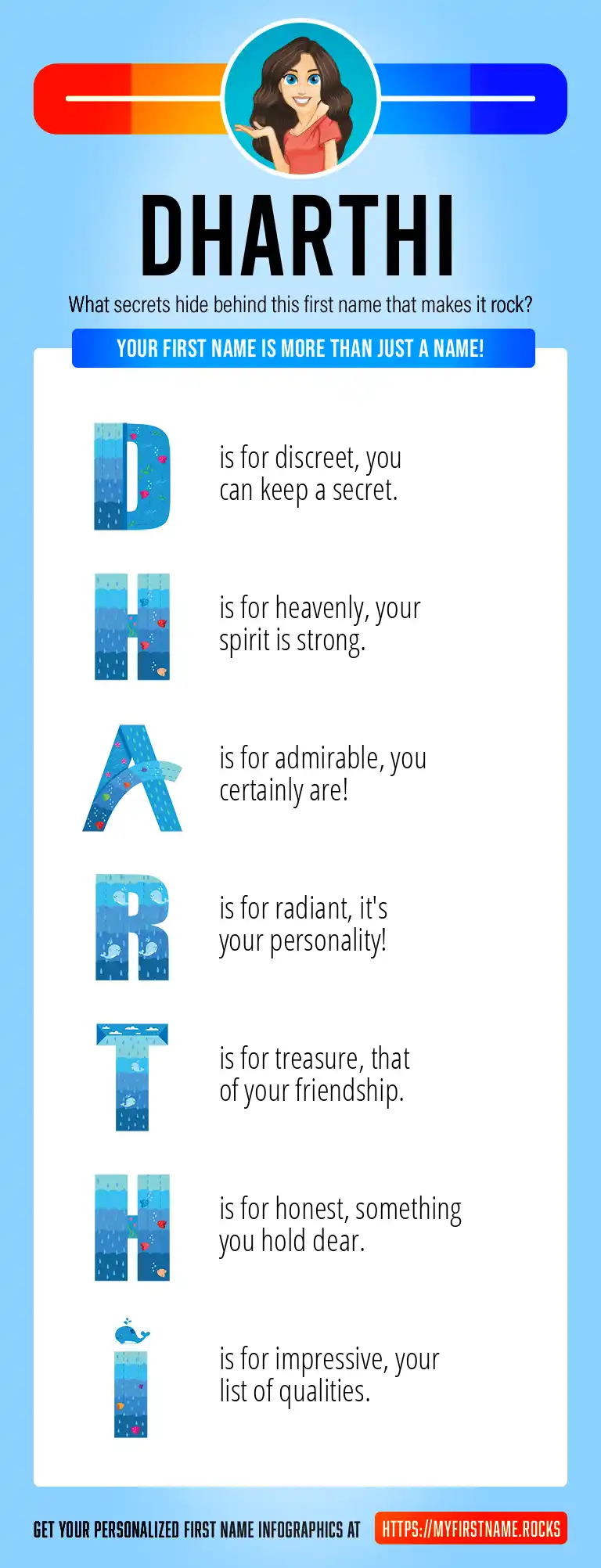 DHARTHI

What secrets hide behind this first name that makes it rock?

YOUR FIRST NAME IS MORE THAN JUST A NAME!

D is for discreet, you can keep a secret.

H is for heavenly, your spirit is strong.

A is for admirable, you certainly are!

R is for radiant, it's your personality!

T is for treasure, that of your friendship.

H is for honest, something you hold dear.

I is for impressive, your list of qualities.

GET YOUR PERSONALIZED FIRST NAME INFOGRAPHICS AT HTTPS://MYFIRSTNAME.ROCKS