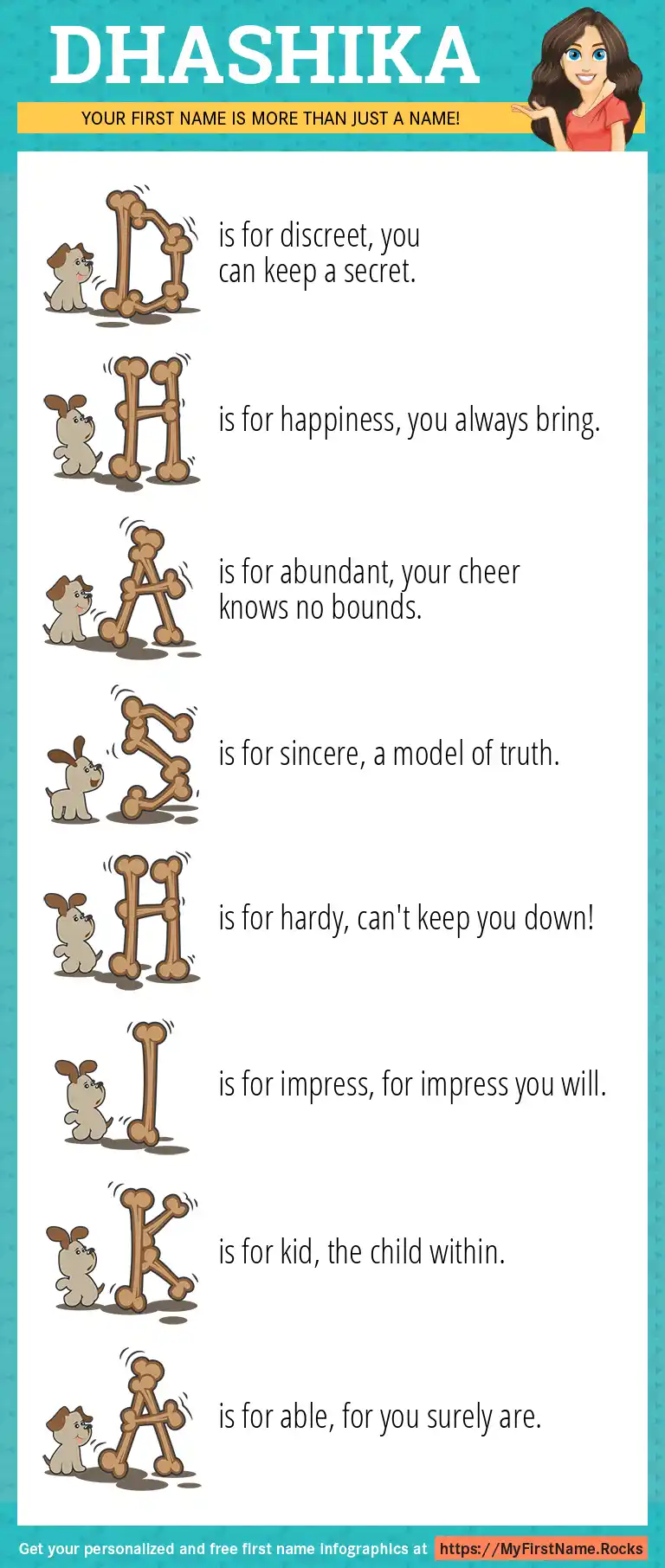 DHASHIKA

YOUR FIRST NAME IS MORE THAN JUST A NAME!

D is for discreet, you can keep a secret.

H is for happiness, you always bring.

A is for abundant, your cheer knows no bounds.

S is for sincere, a model of truth.

H is for hardy, can't keep you down!

I is for impress, for impress you will.

K is for kid, the child within.

A is for able, for you surely are.

Get your personalized and free first name infographics at https://MyFirstName.Rocks