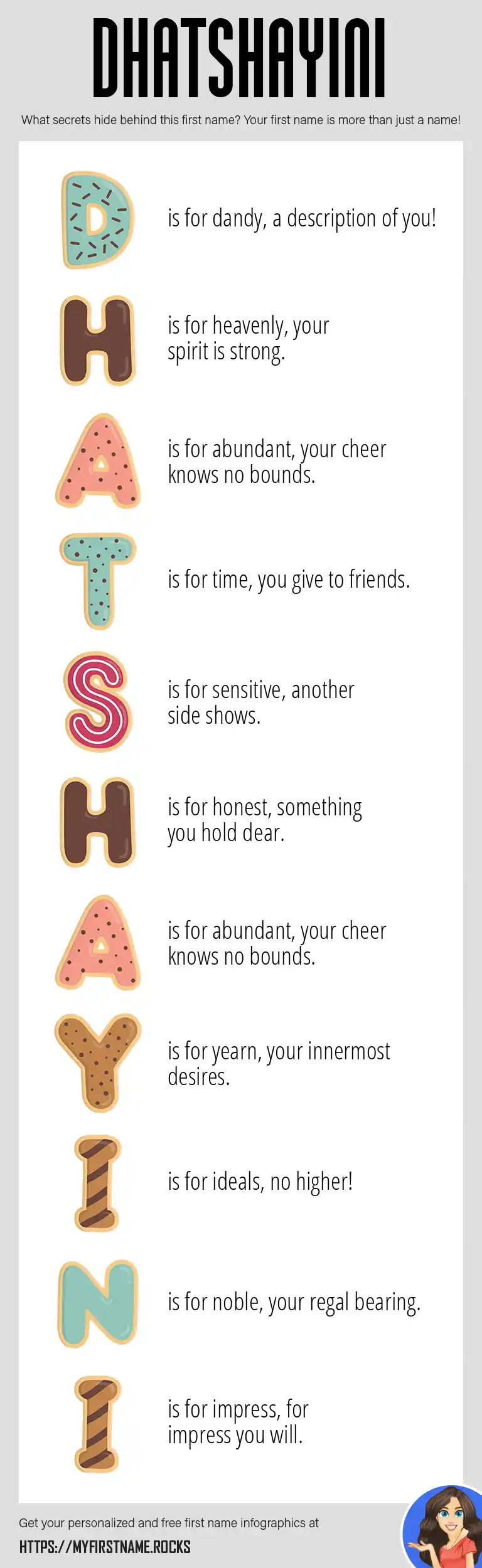 DHATSHAYINI

What secrets hide behind this first name? Your first name is more than just a name!

D is for dandy, a description of you!

H is for heavenly, your spirit is strong.

A is for abundant, your cheer knows no bounds.

T is for time, you give to friends.

S is for sensitive, another side shows.

H is for honest, something you hold dear.

A is for abundant, your cheer knows no bounds.

Y is for yearn, your innermost desires.

I is for ideals, no higher!

N is for noble, your regal bearing.

I is for impress, for impress you will.

Get your personalized and free first name infographics at

HTTPS://MYFIRSTNAME.ROCKS