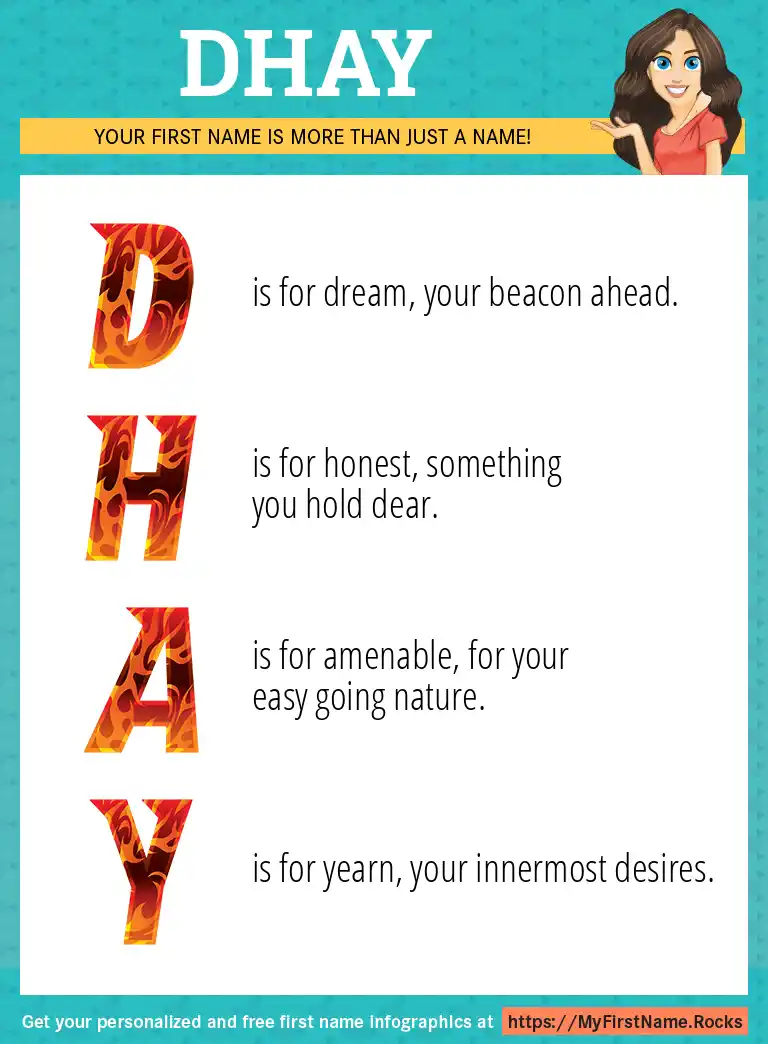 DHAY

YOUR FIRST NAME IS MORE THAN JUST A NAME!

D is for dream, your beacon ahead.

H is for honest, something you hold dear.

A is for amenable, for your easy going nature.

Y is for yearn, your innermost desires.

Get your personalized and free first name infographics at https://MyFirstName.Rocks